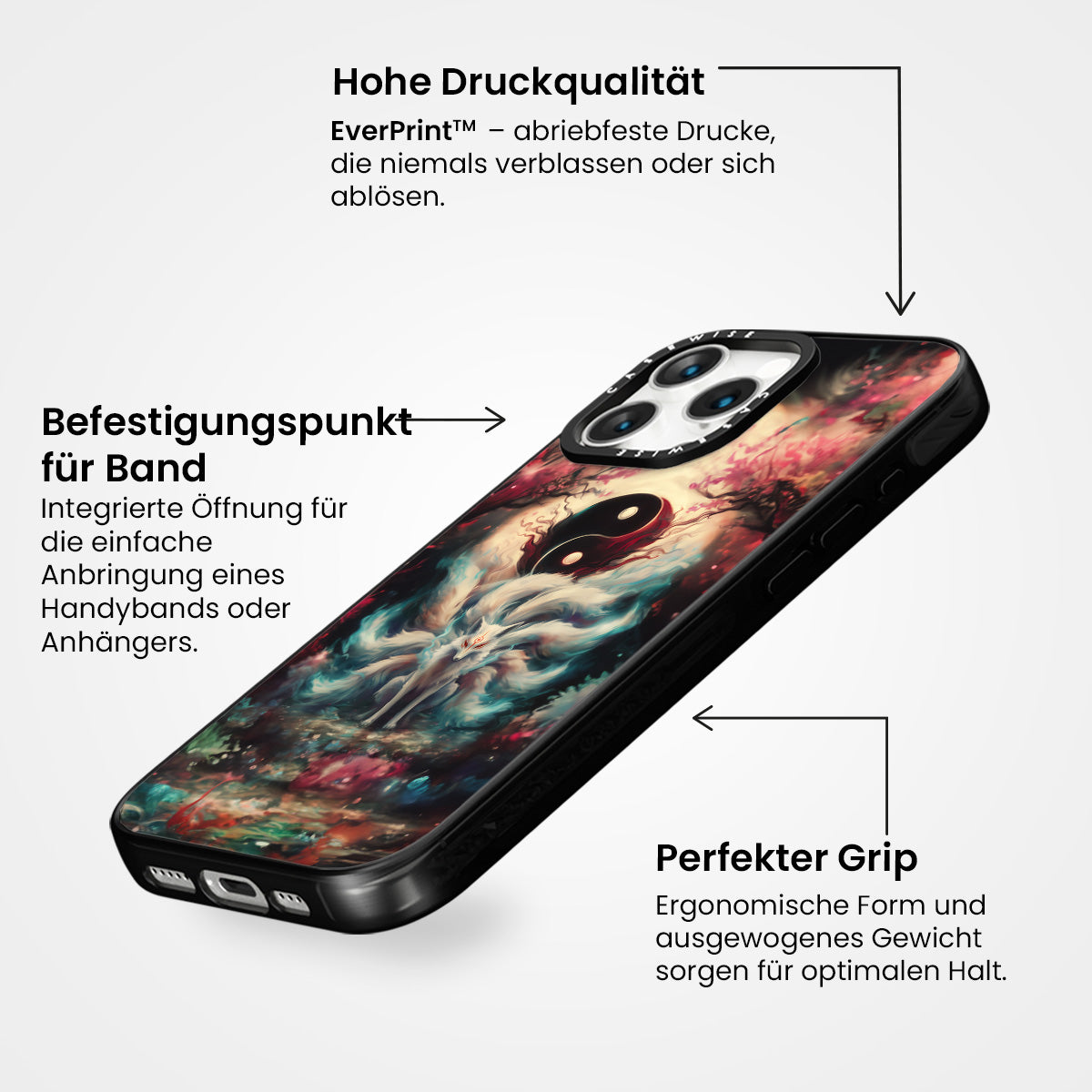 Hohe Druckqualität

EverPrint™ – abriebfeste Drucke, die niemals verblassen oder sich ablösen.

Befestigungspunkt für Band

Integrierte Öffnung für die einfache Anbringung eines Handybands oder Anhängers.

CASEWISE

CASEWISE

Perfekter Grip

Ergonomische Form und ausgewogenes Gewicht sorgen für optimalen Halt.