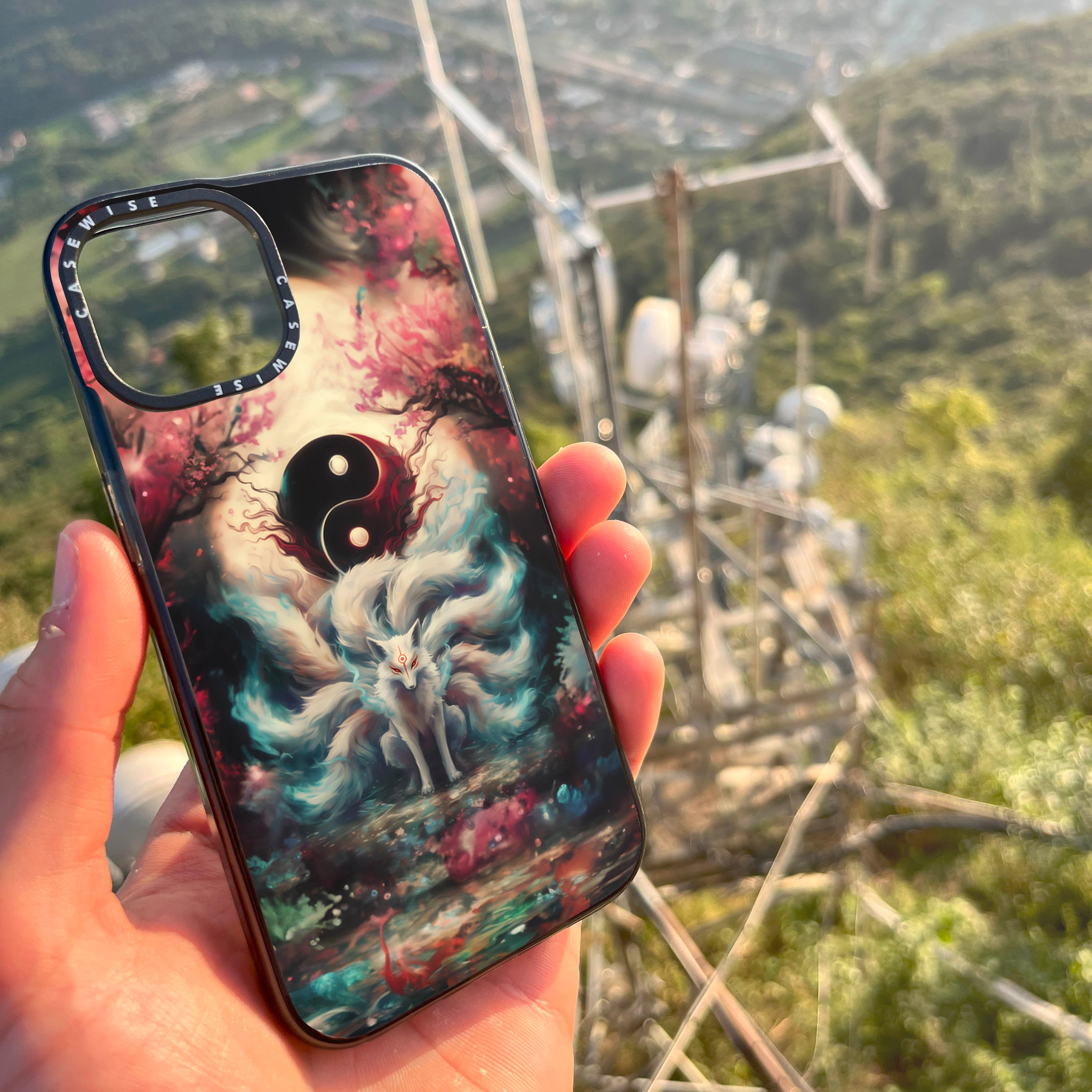 CASEWISE CASEWISE