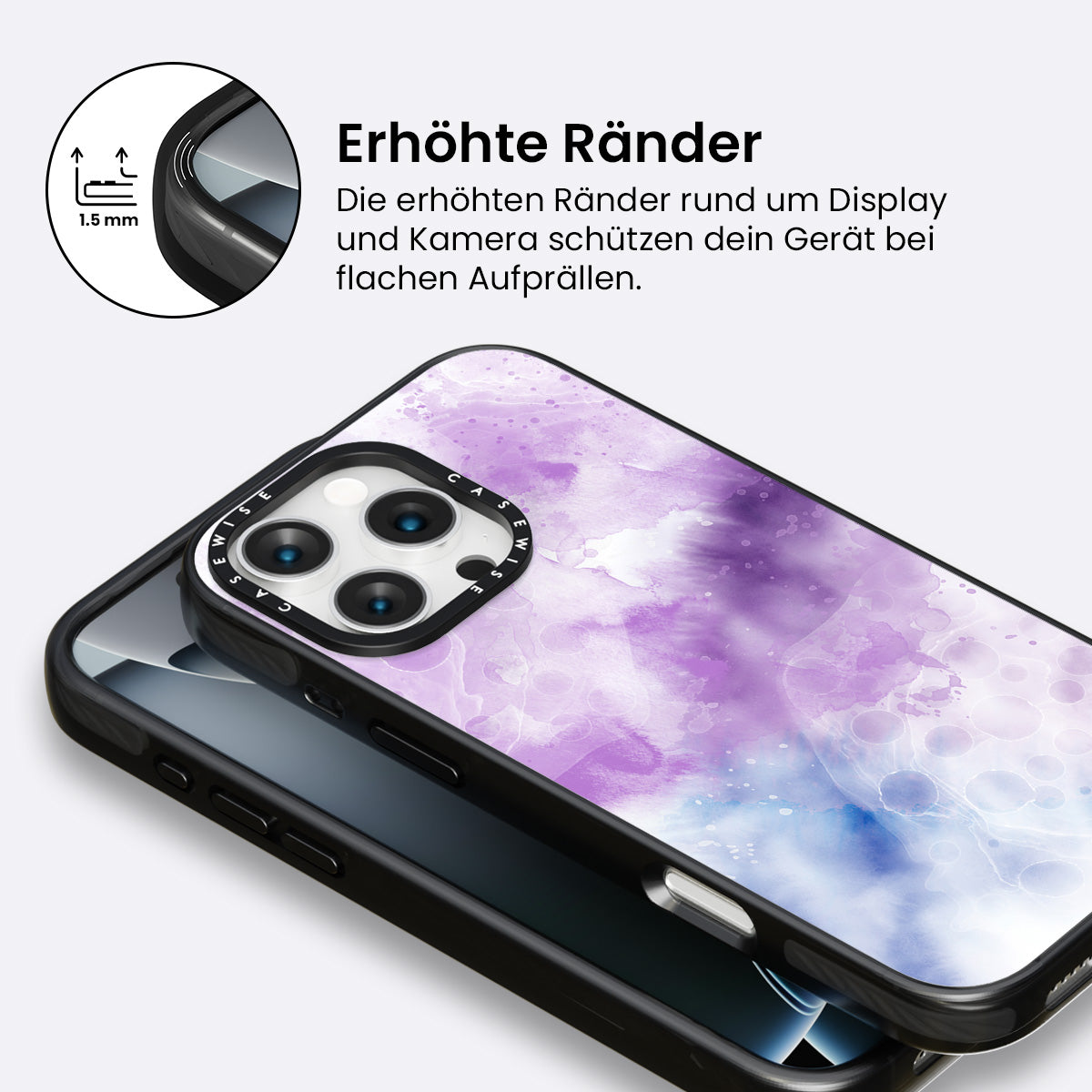 1.5 mm

Erhöhte Ränder

Die erhöhten Ränder rund um Display und Kamera schützen dein Gerät bei flachen Aufprällen.

CASEWISE CASEWISE