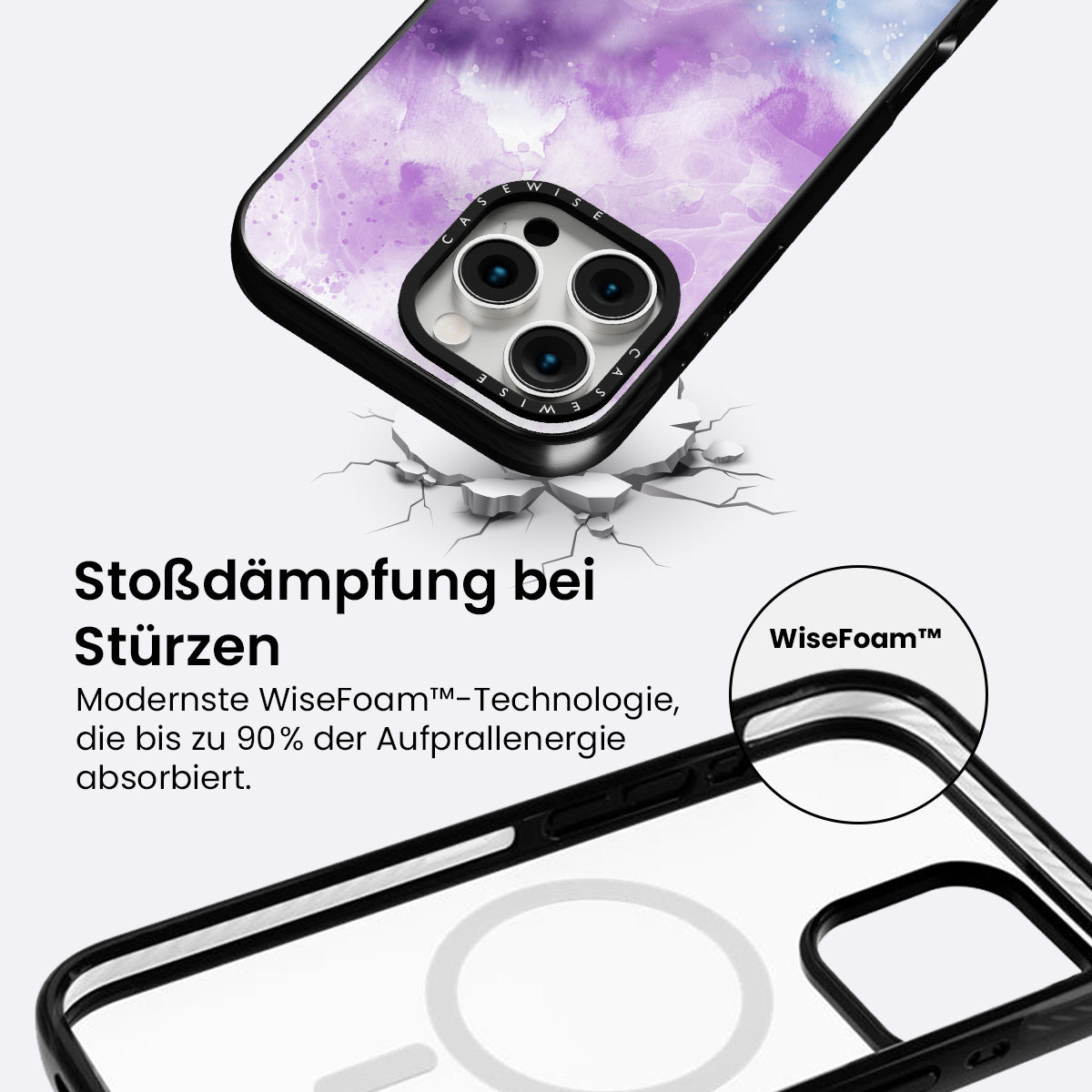 CASEWISE

CASEWISE

Stoßdämpfung bei Stürzen

Modernste WiseFoam™-Technologie, die bis zu 90% der Aufprallenergie absorbiert.

WiseFoam™