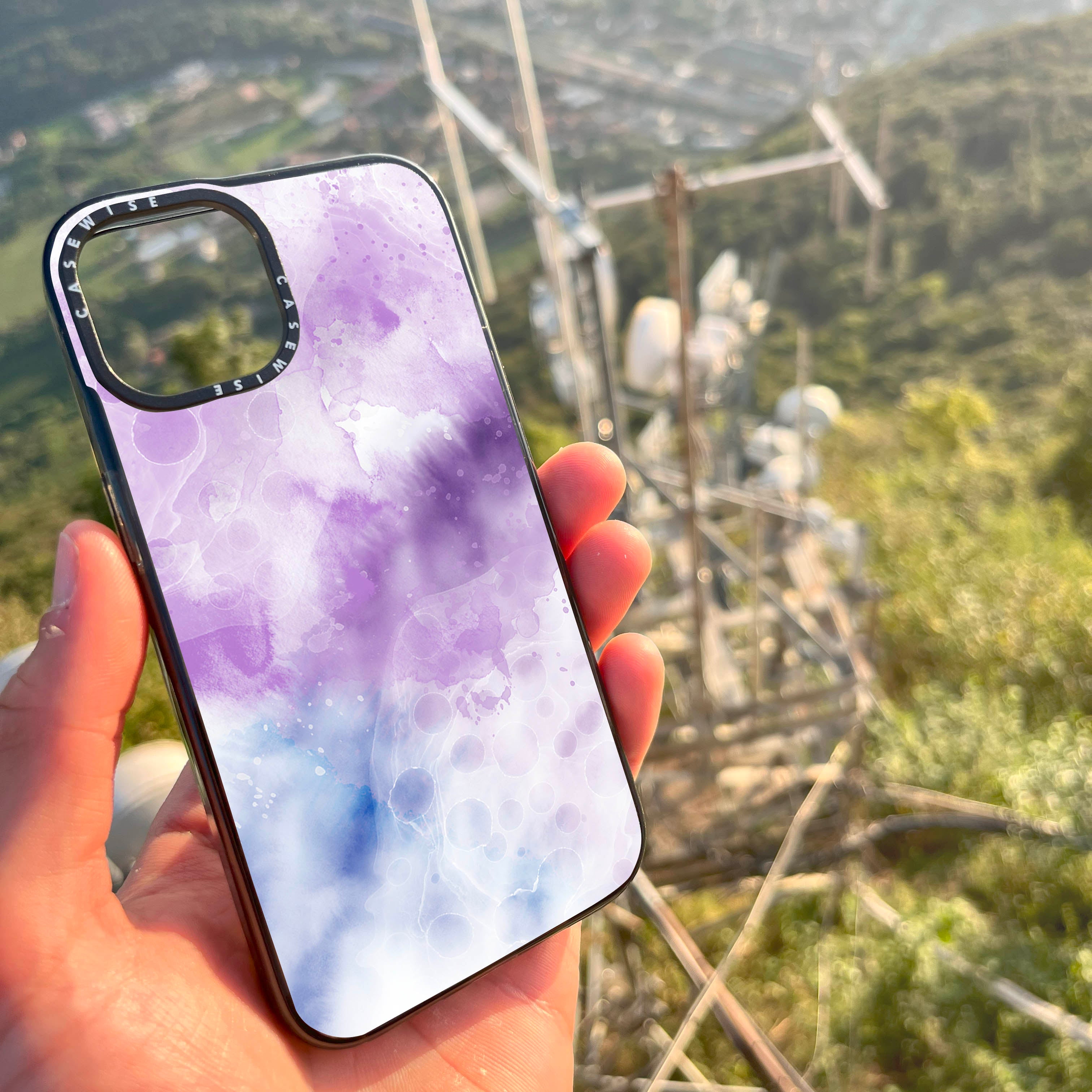 CASEWISE CASEWISE