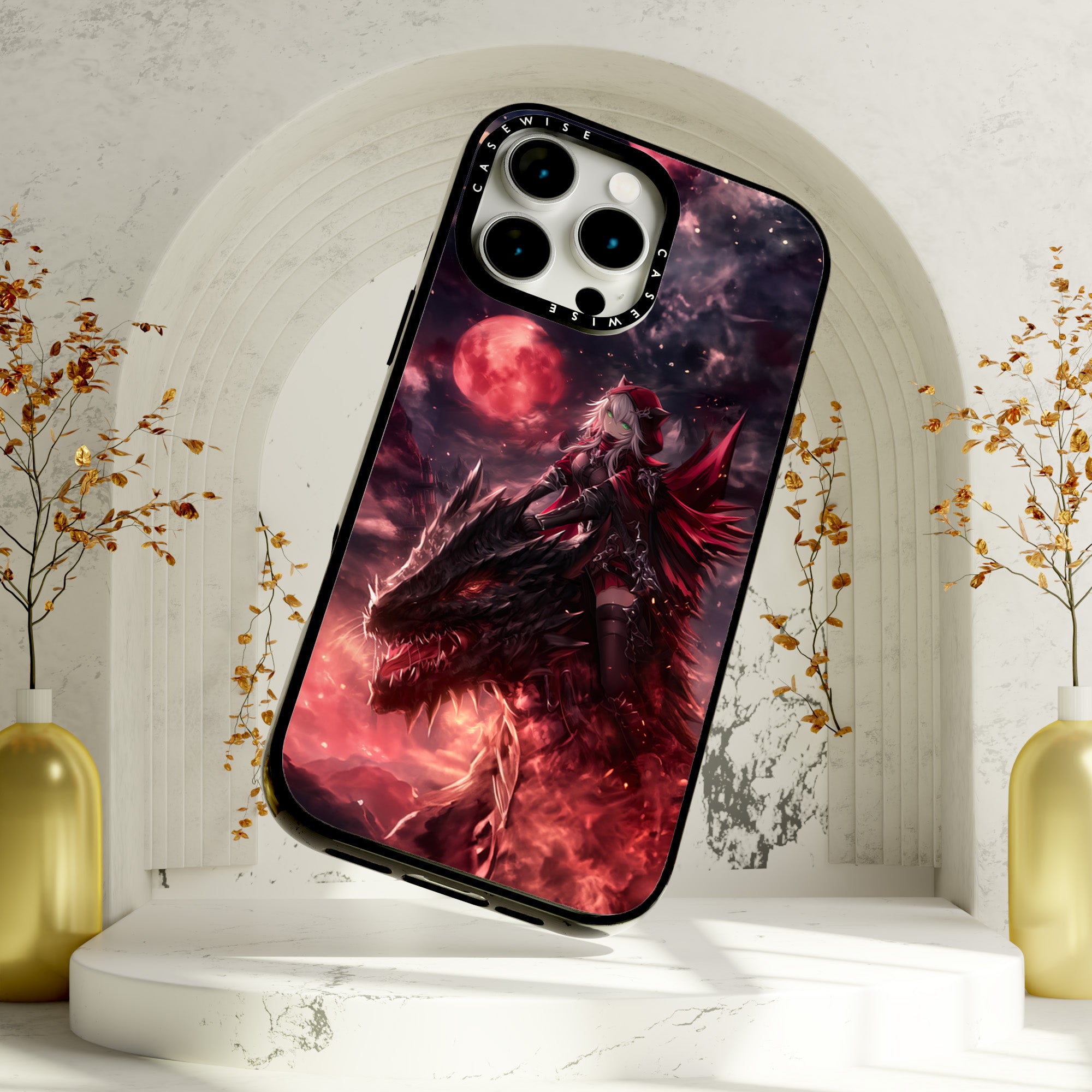 CASEWISE
CASEWISE