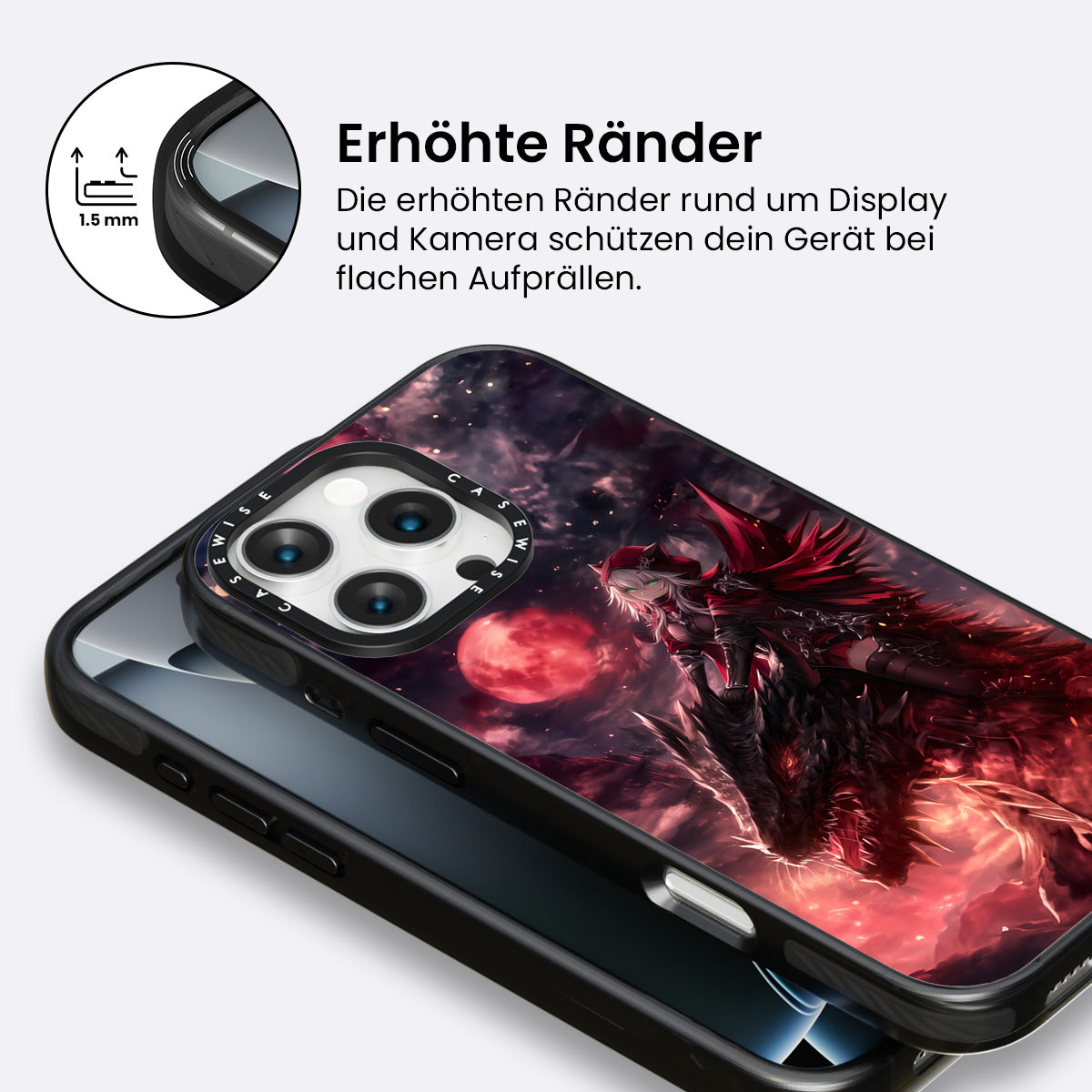 1.5 mm

Erhöhte Ränder

Die erhöhten Ränder rund um Display und Kamera schützen dein Gerät bei flachen Aufprällen.

CASEWISE CASEWISE