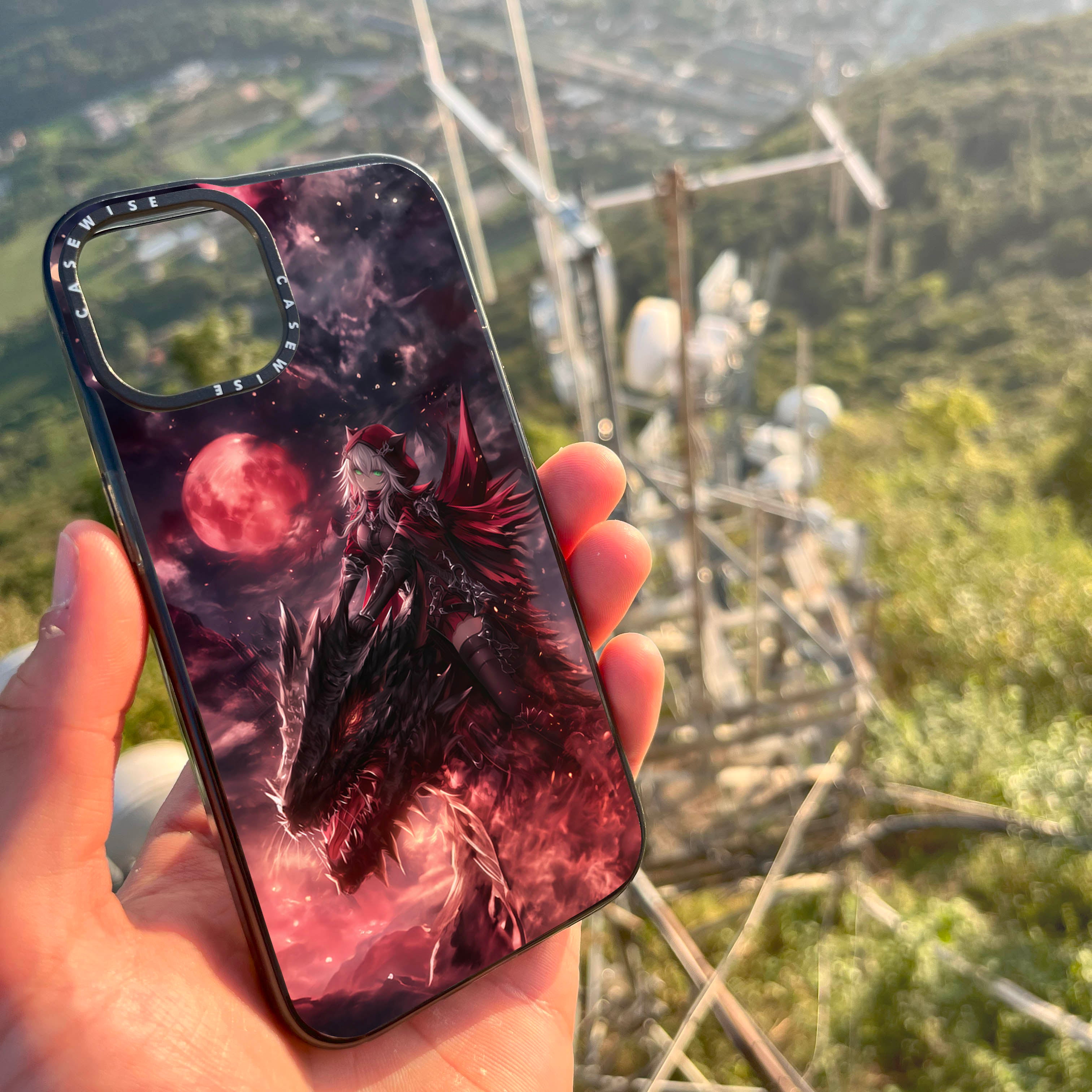 CASEWISE CASEWISE