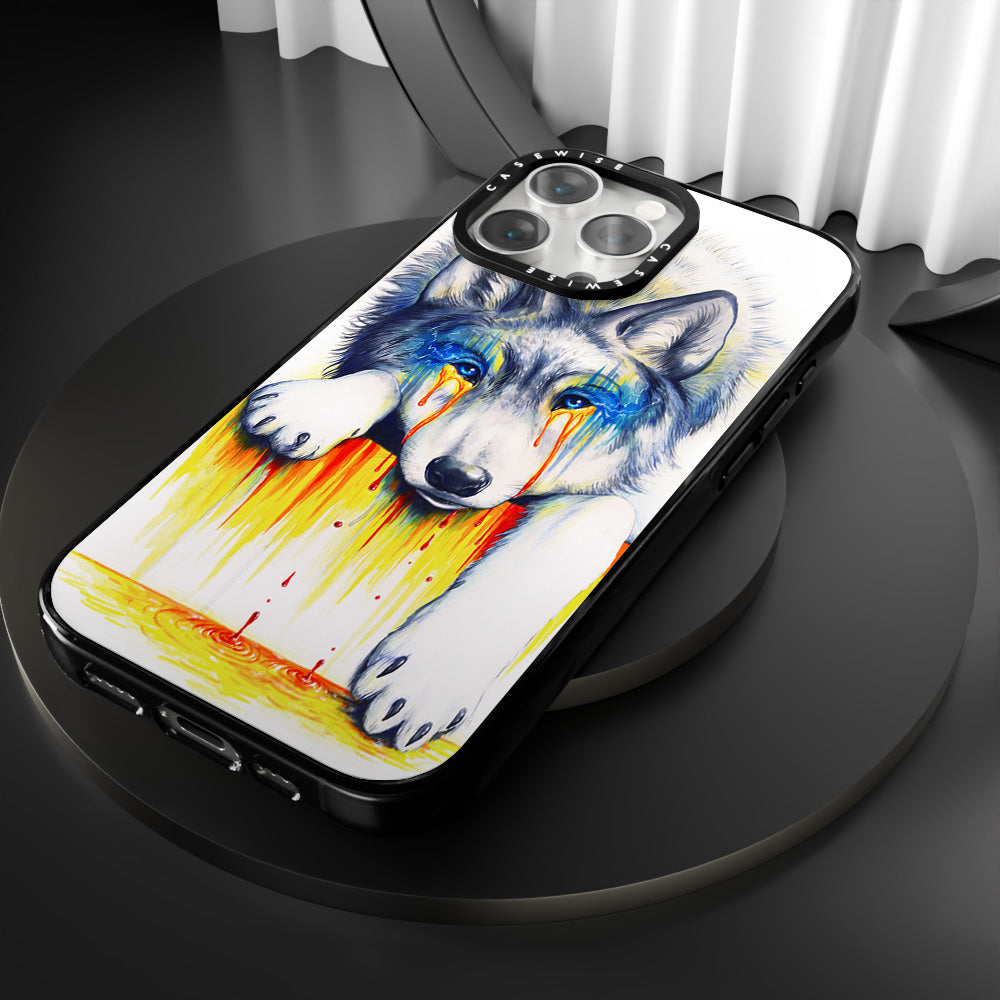 CASEWISE
CASEWISE