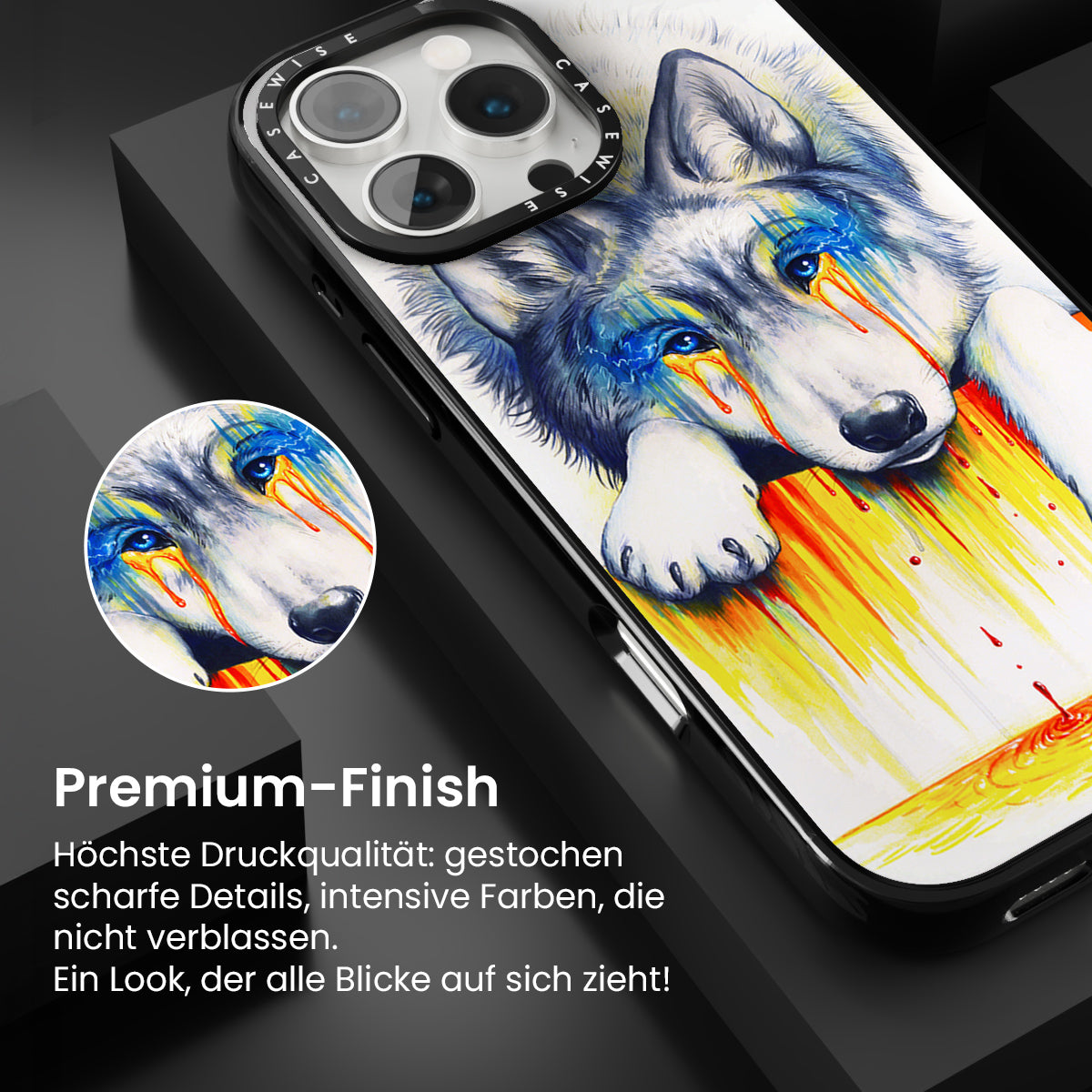 CASEWISE CASEWISE

Premium-Finish

Höchste Druckqualität: gestochen scharfe Details, intensive Farben, die nicht verblassen.
Ein Look, der alle Blicke auf sich zieht!