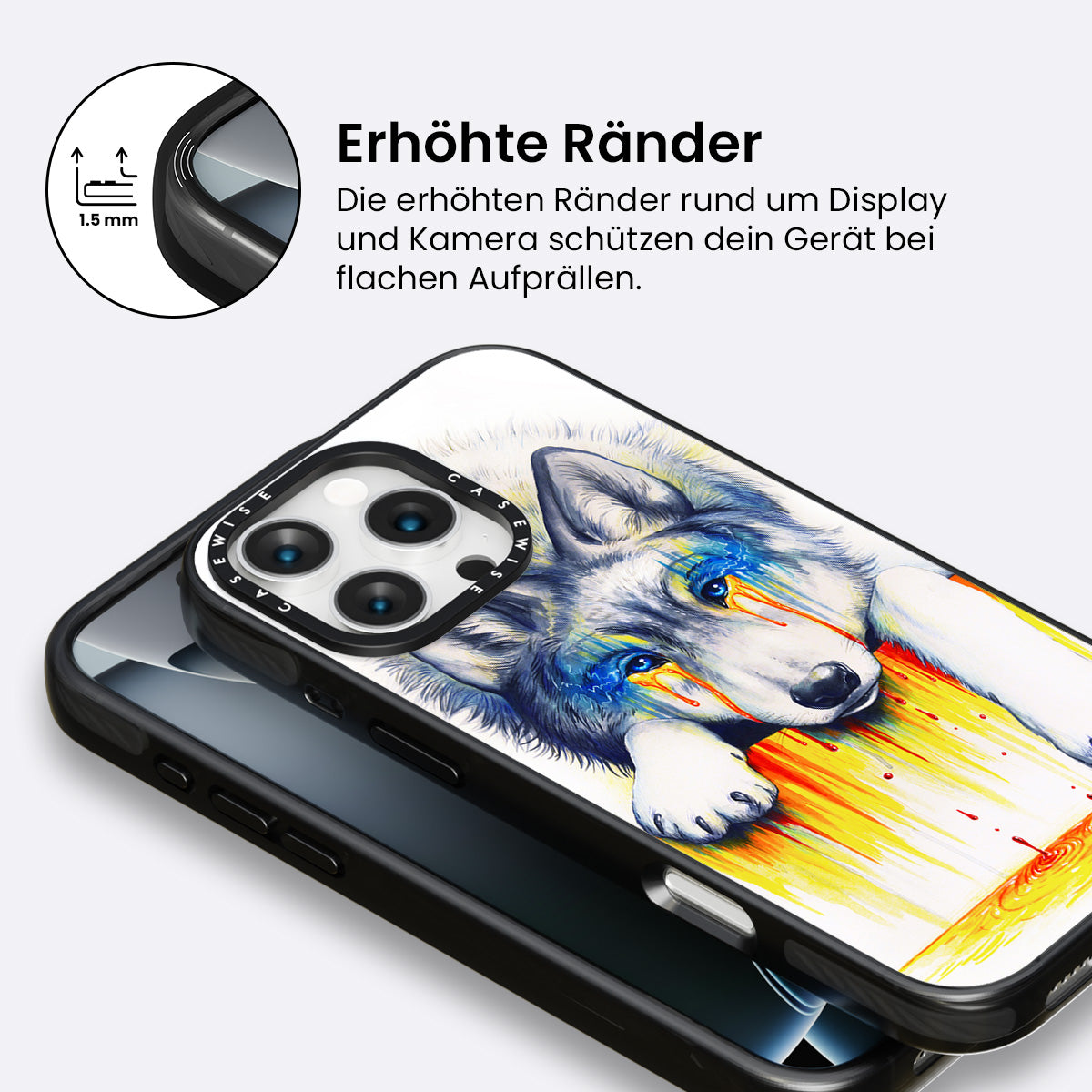 1.5 mm

Erhöhte Ränder

Die erhöhten Ränder rund um Display und Kamera schützen dein Gerät bei flachen Aufprällen.

CASEWISE CASEWISE