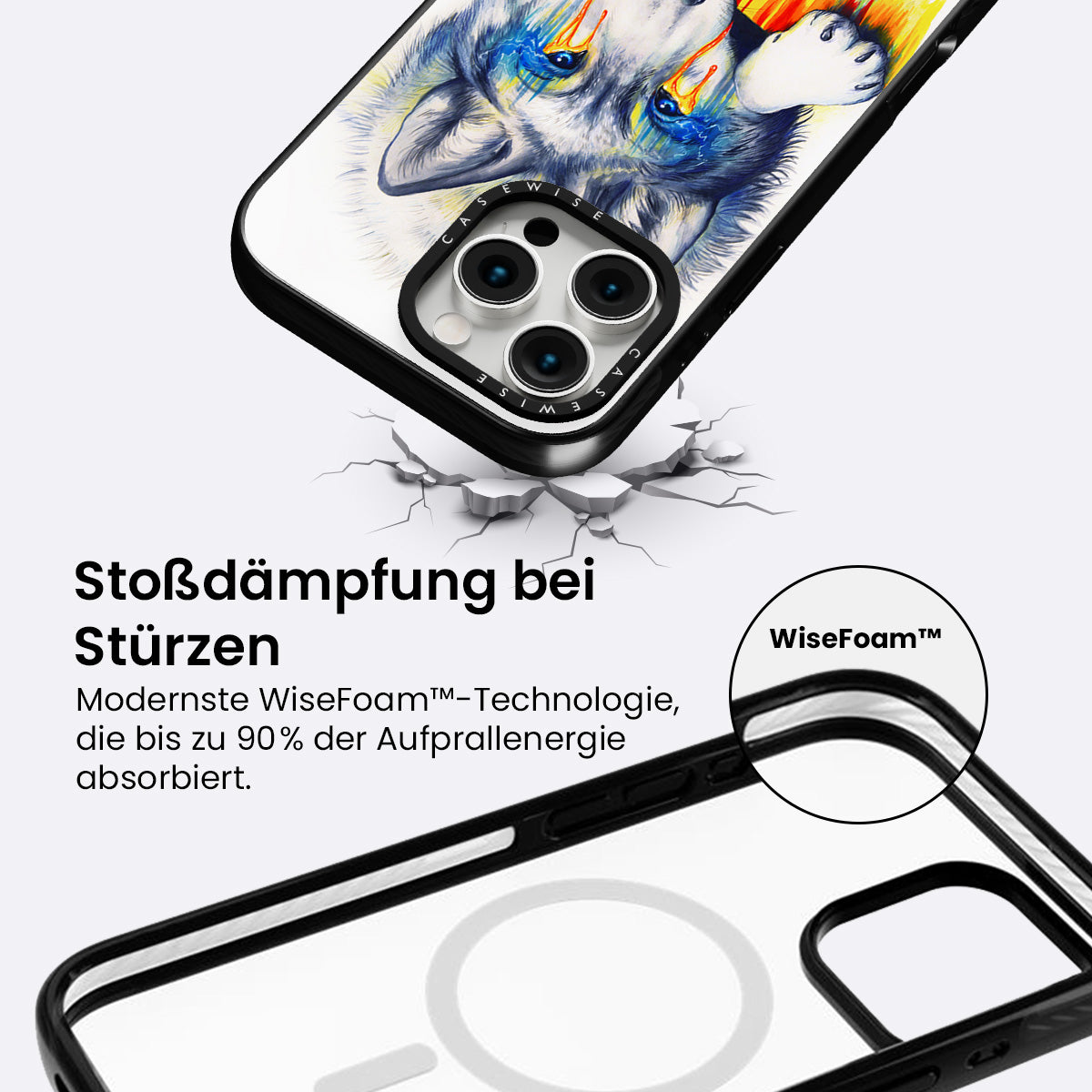 CASEWISE
CASEWISE

Stoßdämpfung bei Stürzen

Modernste WiseFoam™-Technologie, die bis zu 90% der Aufprallenergie absorbiert.

WiseFoam™