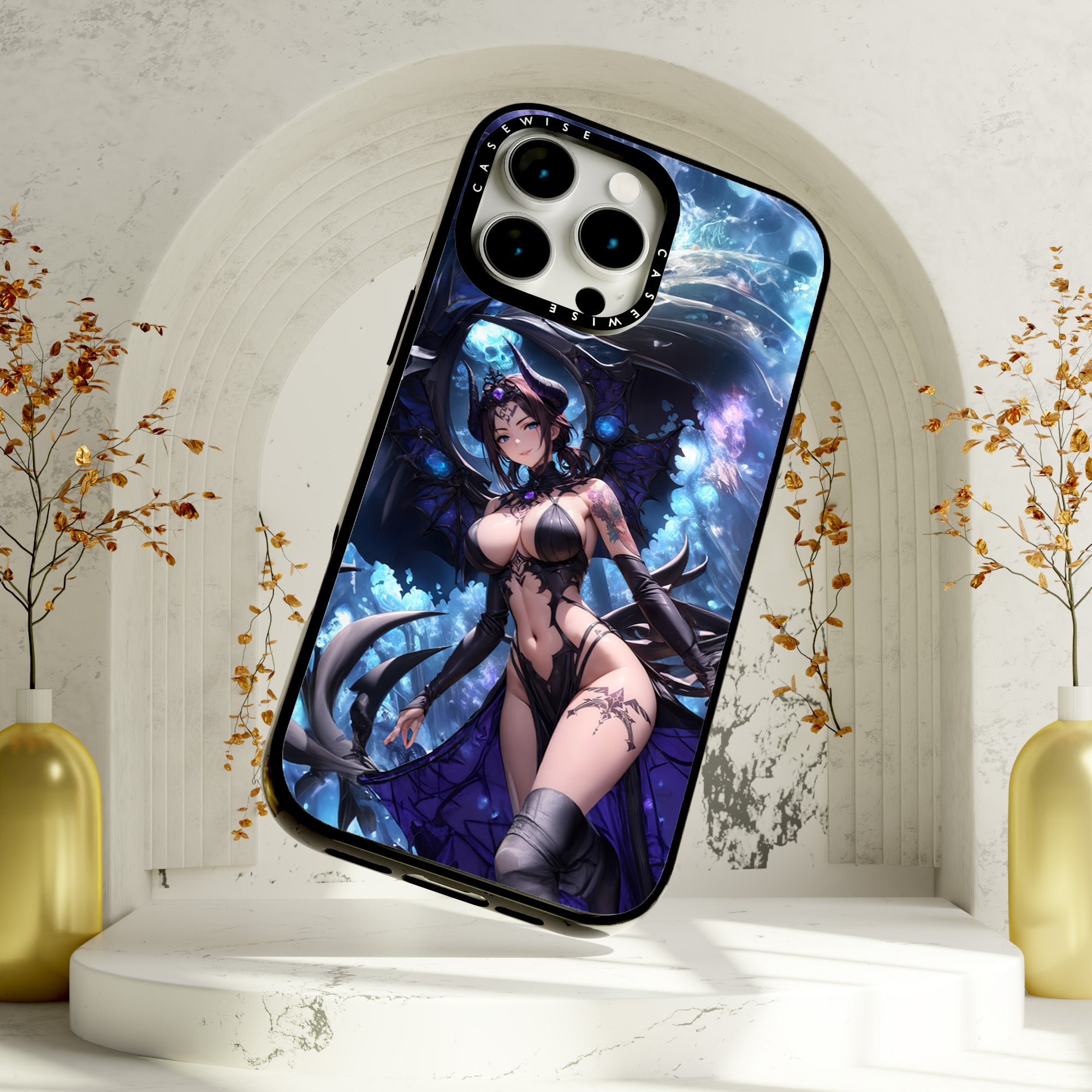 CASEWISE
CASEWISE