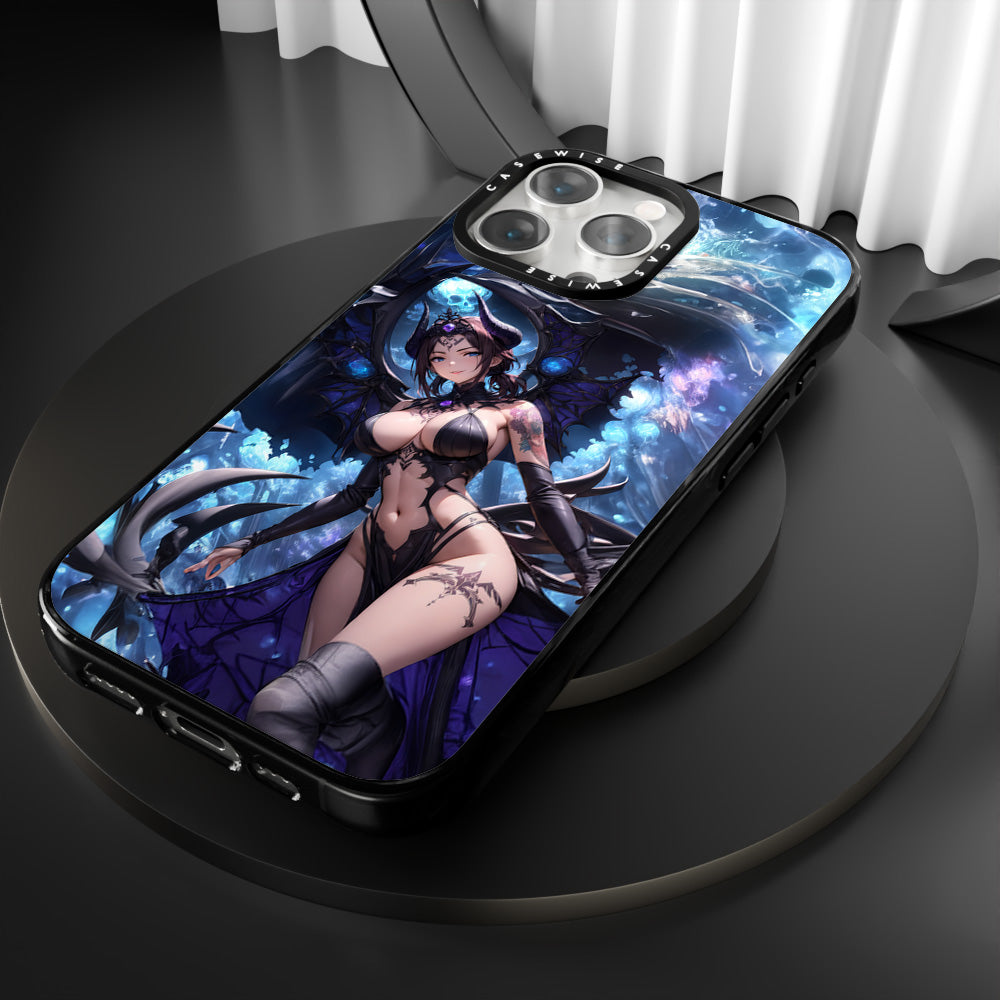 CASEWISE
CASEWISE