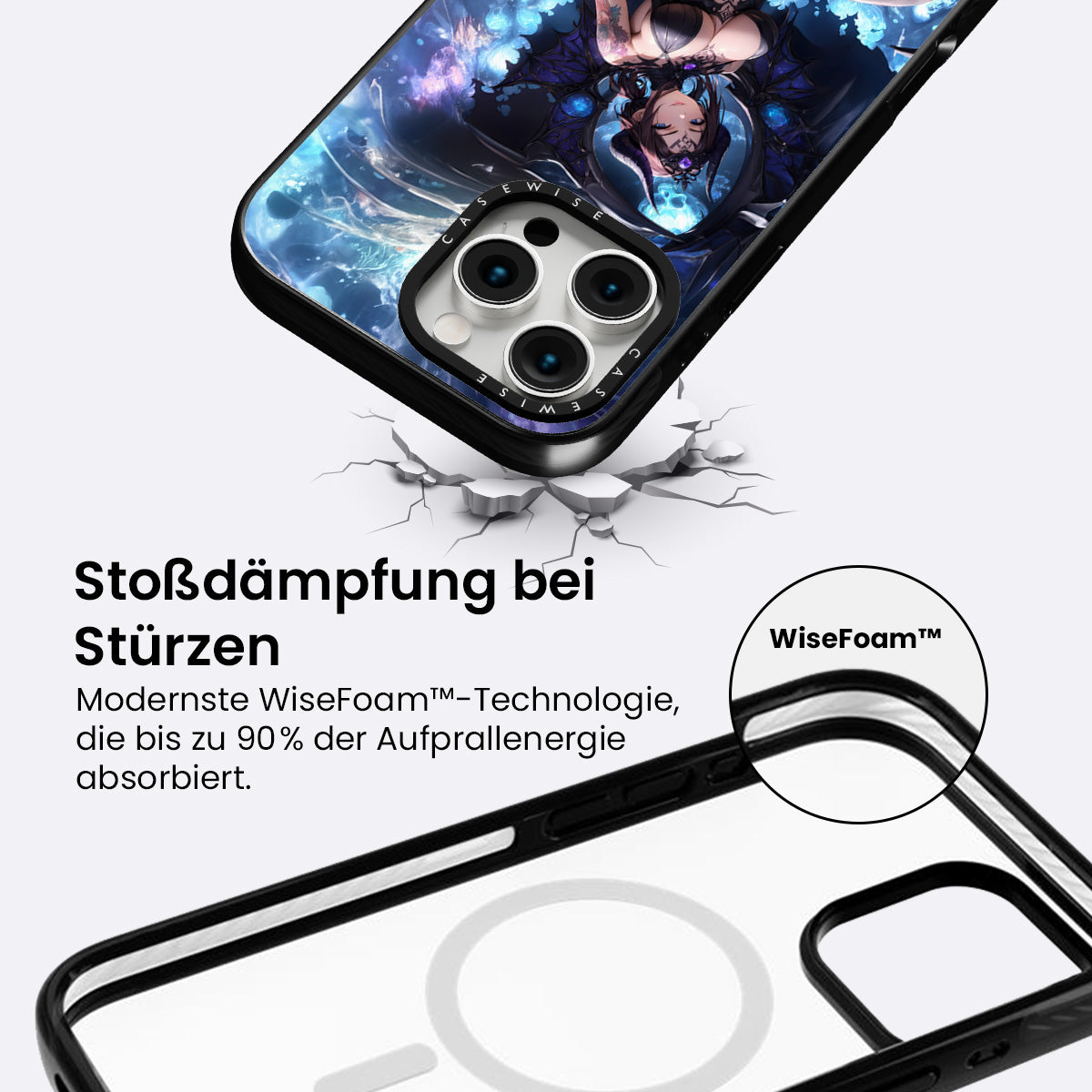 CASEWISE

CASEWISE

Stoßdämpfung bei Stürzen

Modernste WiseFoam™-Technologie, die bis zu 90% der Aufprallenergie absorbiert.

WiseFoam™