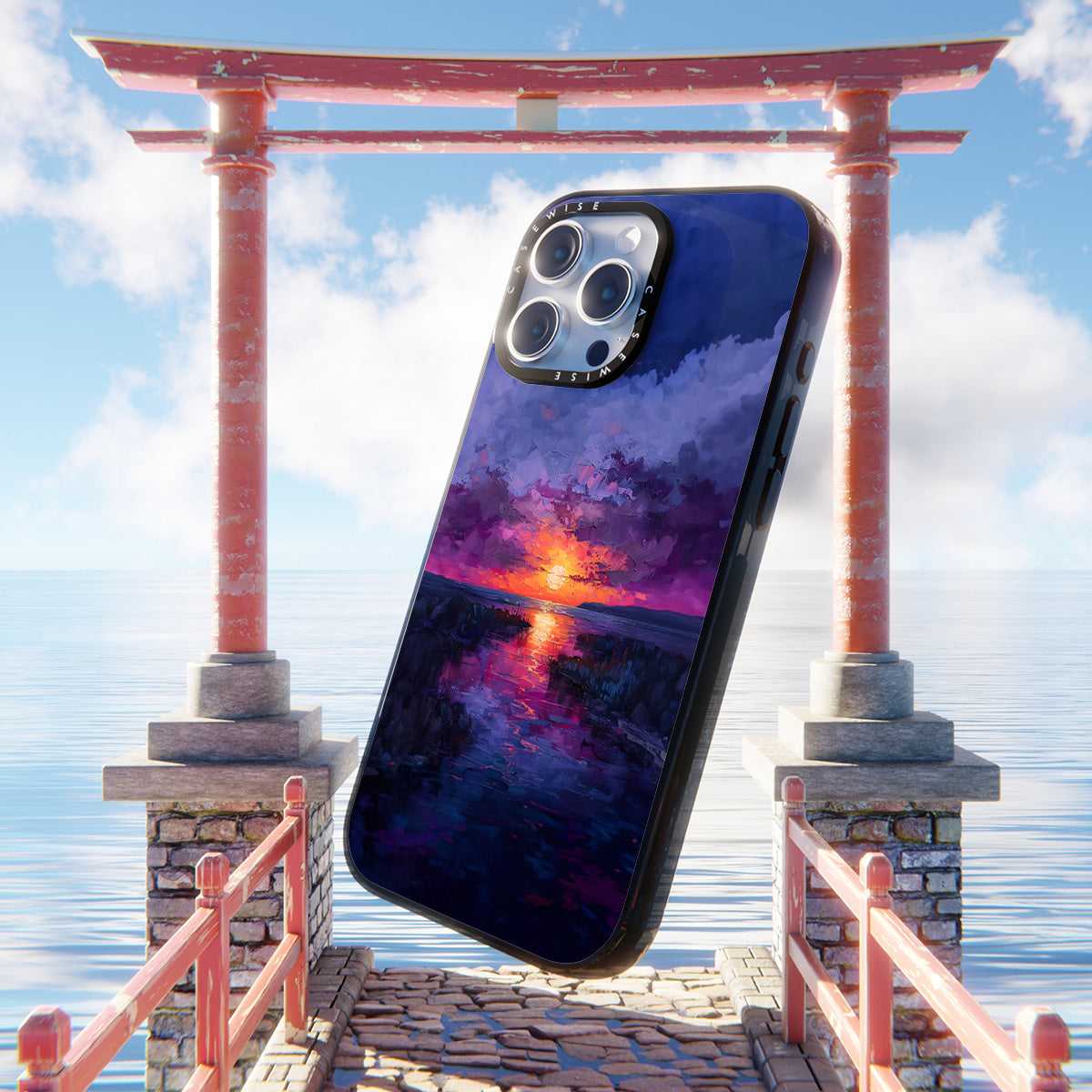 CASEWISE CASEWISE