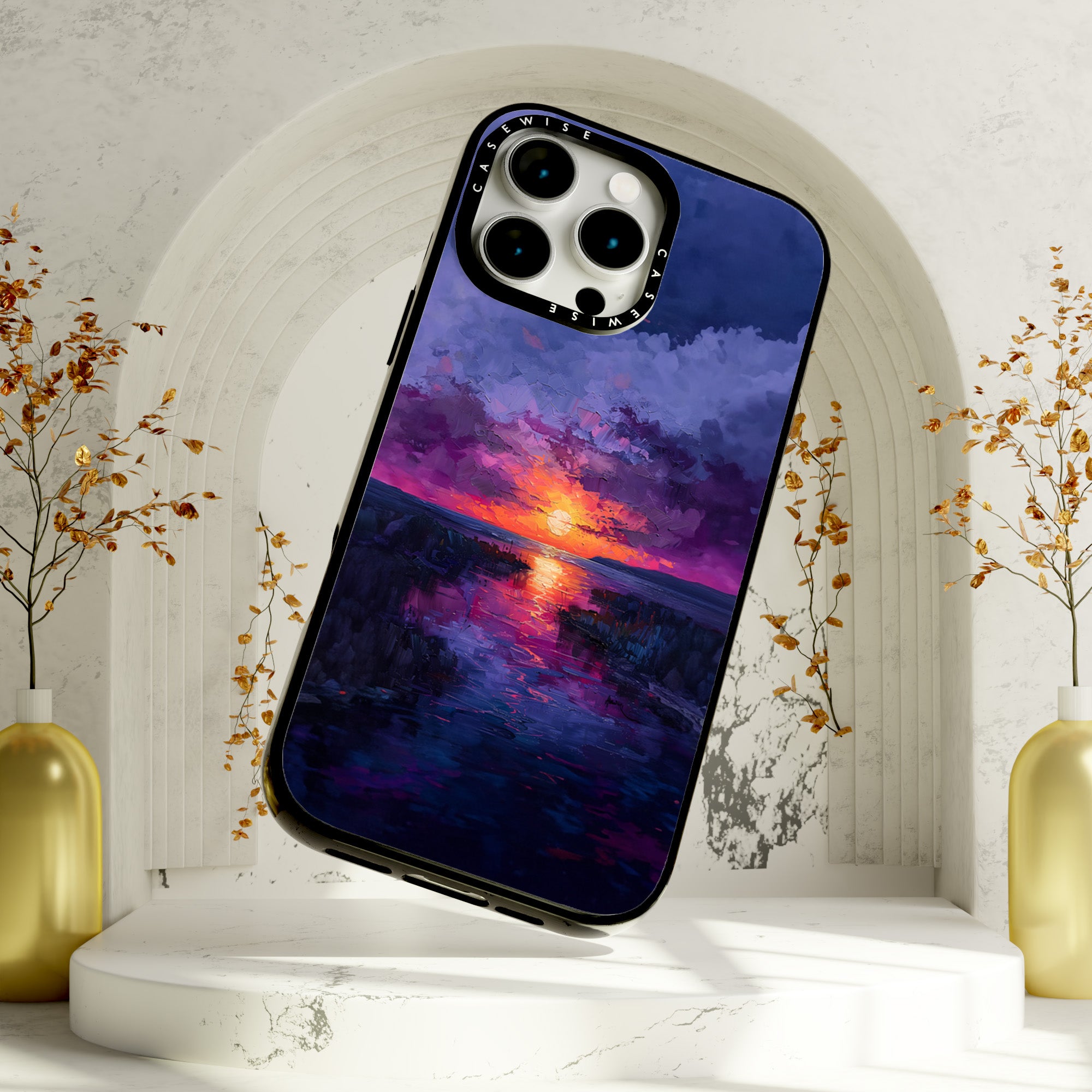 CASEWISE
CASEWISE