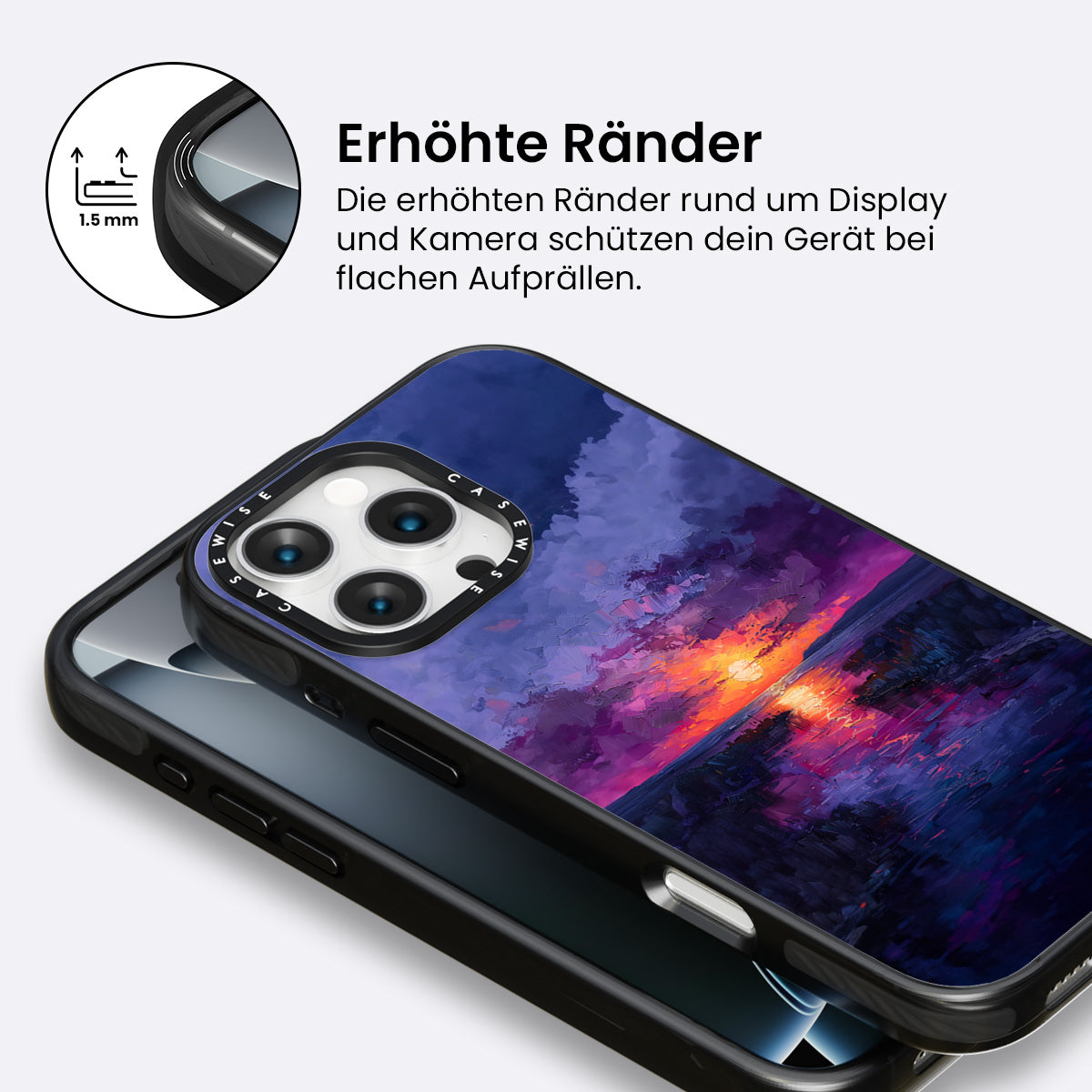 1.5 mm

Erhöhte Ränder

Die erhöhten Ränder rund um Display und Kamera schützen dein Gerät bei flachen Aufprällen.

CASEWISE CASEWISE