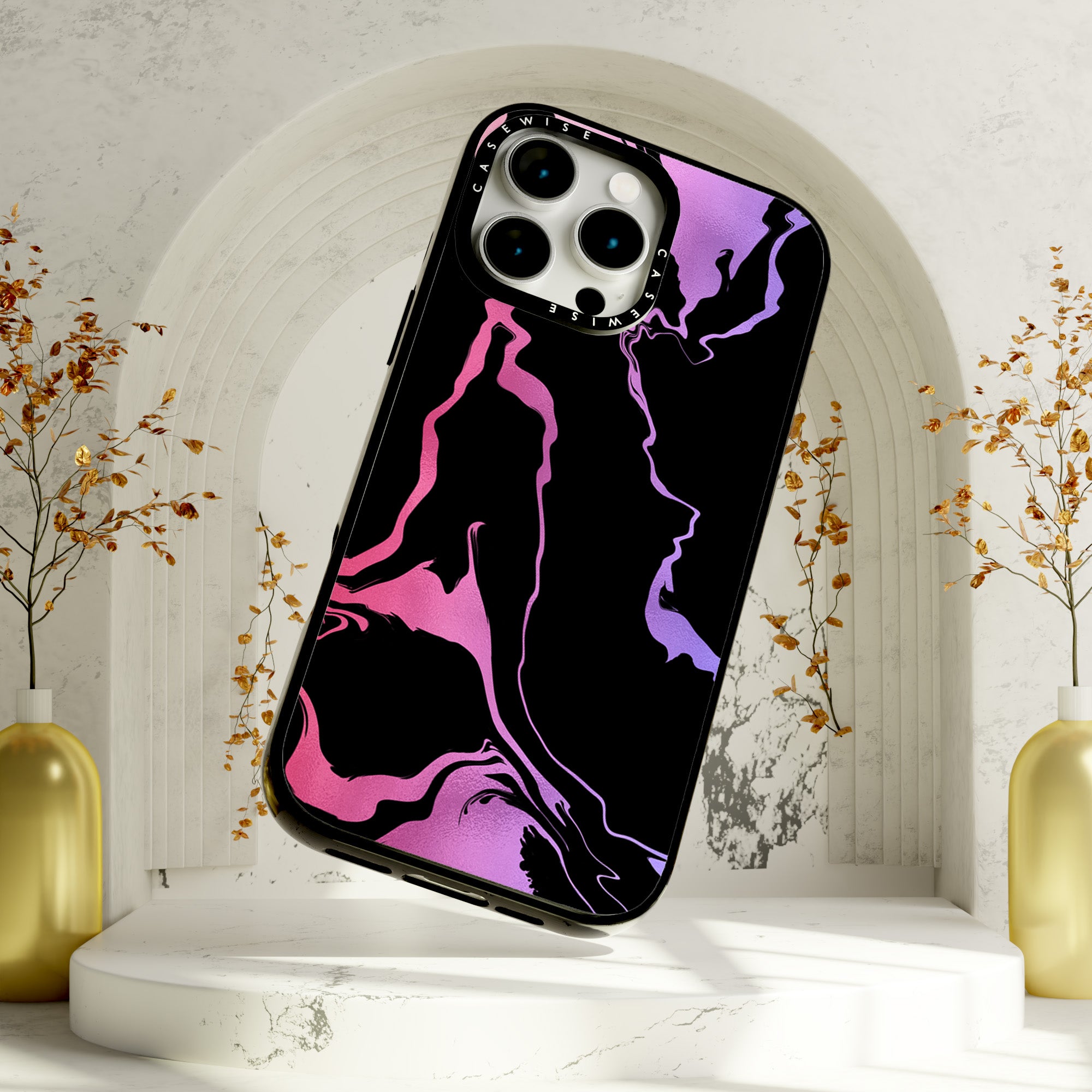 CASEWISE
CASEWISE