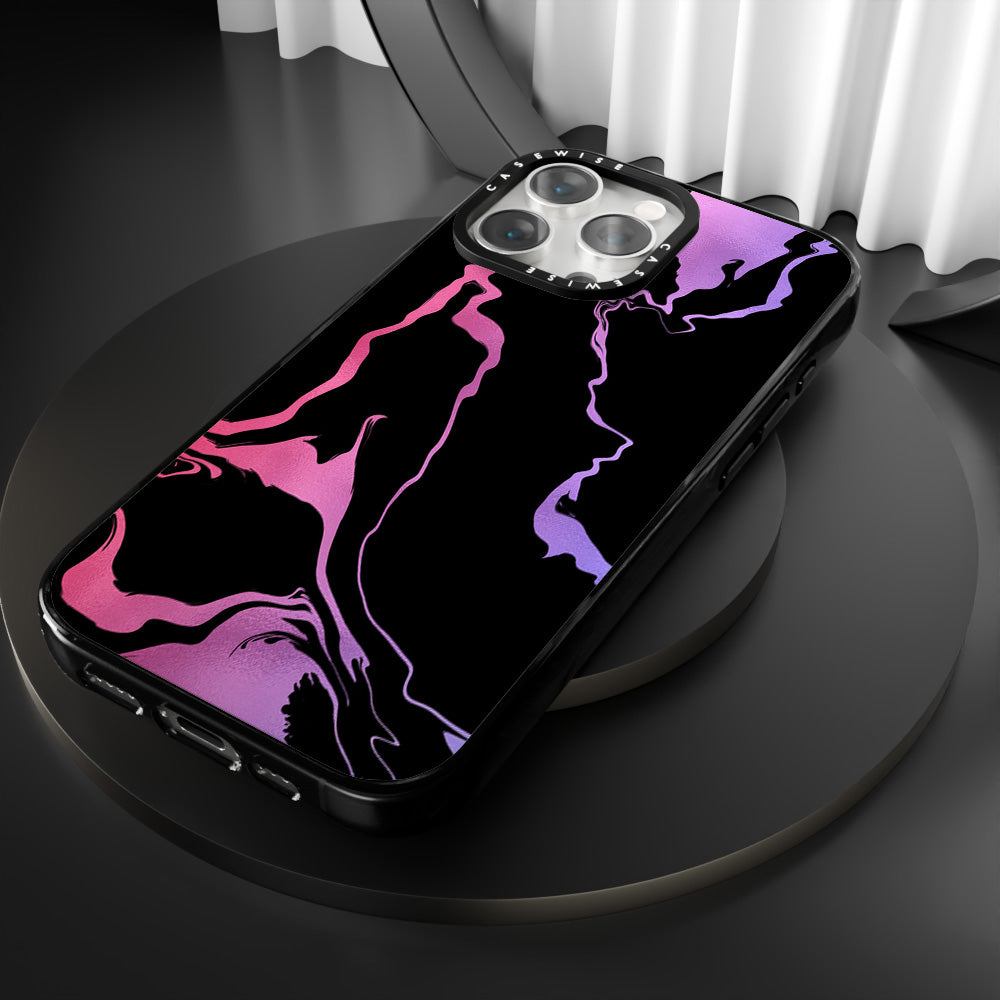 CASEWISE CASEWISE