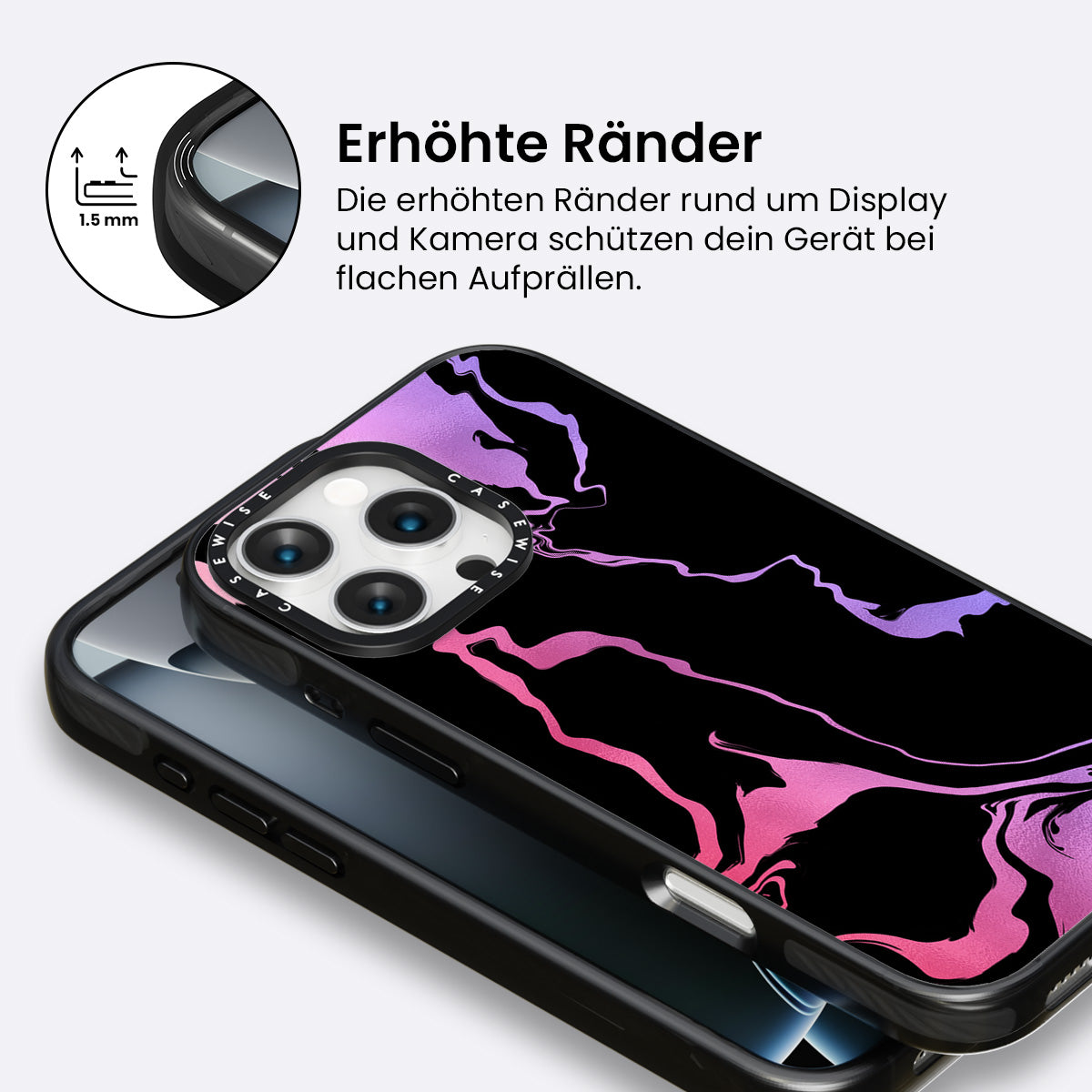 1.5 mm

Erhöhte Ränder

Die erhöhten Ränder rund um Display und Kamera schützen dein Gerät bei flachen Aufprällen.

CASEWISE CASEWISE