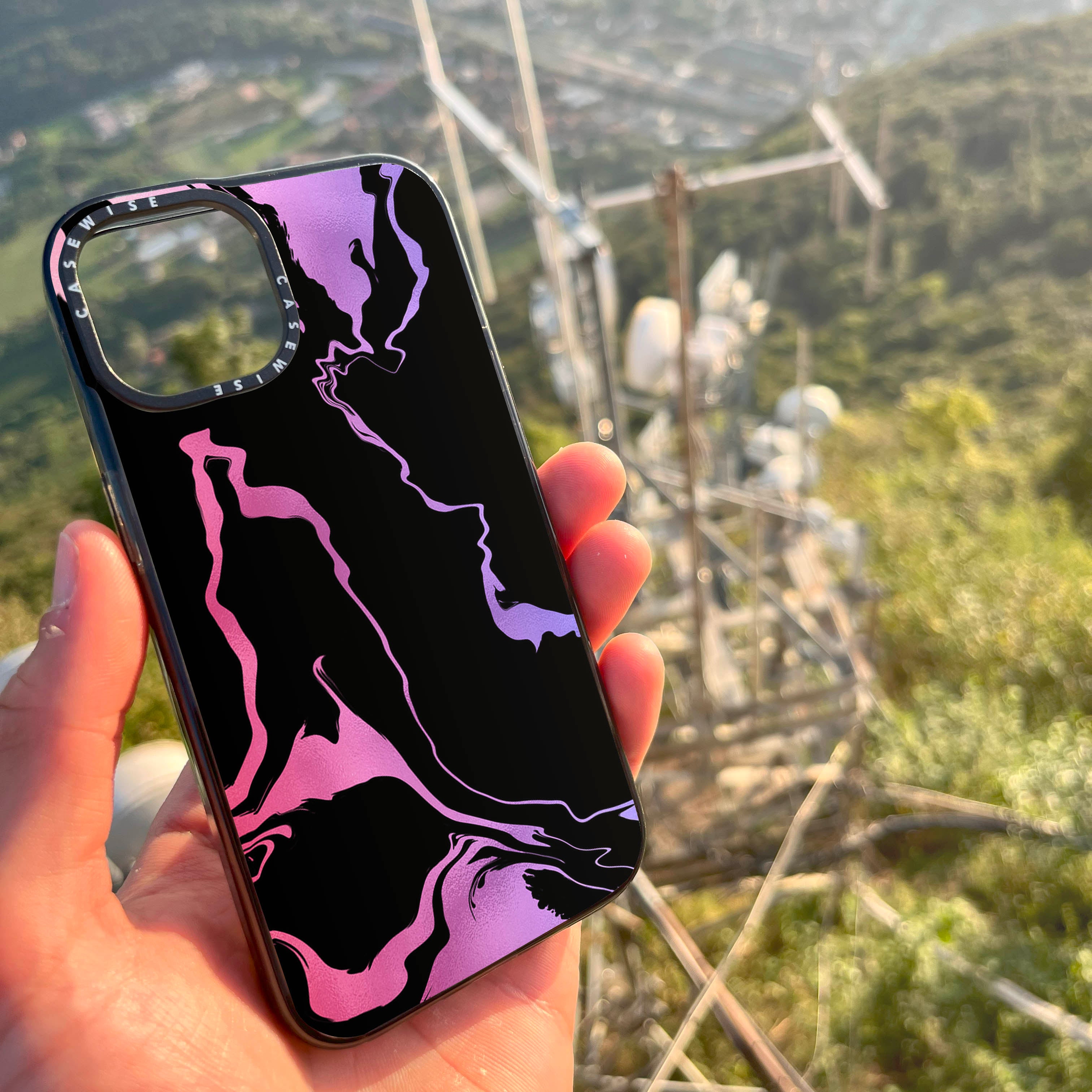 CASEWISE CASEWISE