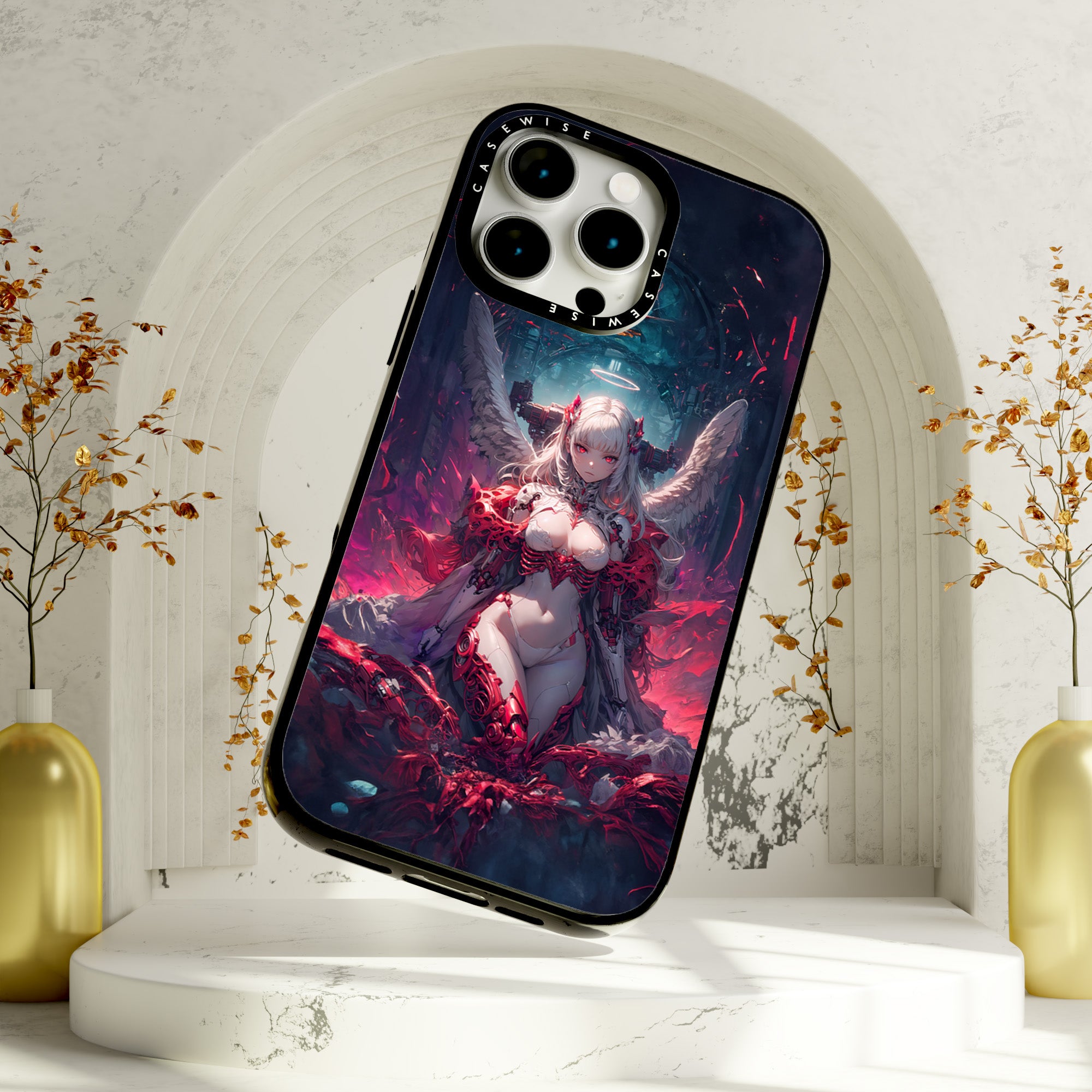 CASEWISE
CASEWISE