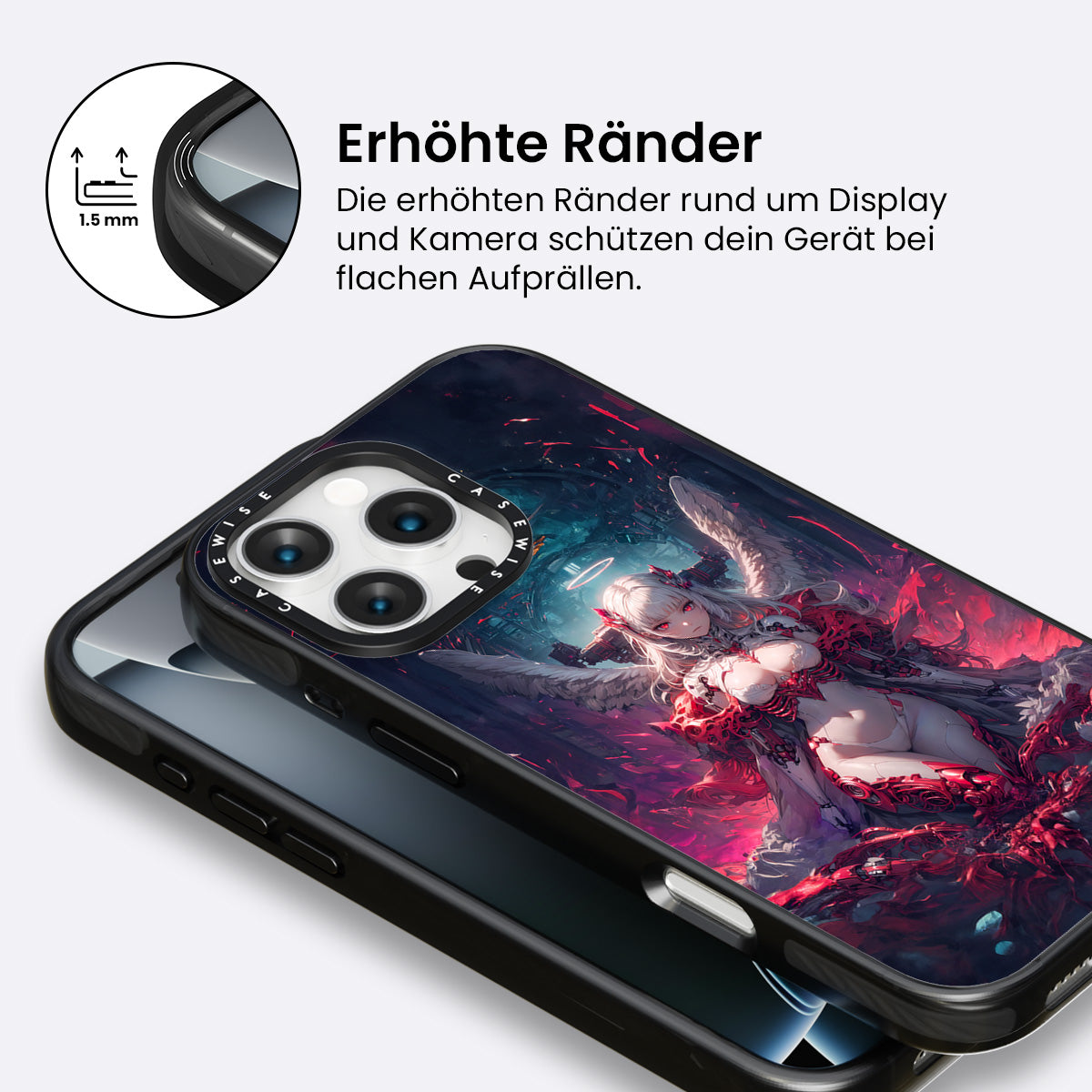 1.5 mm

Erhöhte Ränder

Die erhöhten Ränder rund um Display und Kamera schützen dein Gerät bei flachen Aufprällen.

CASEWISE CASEWISE