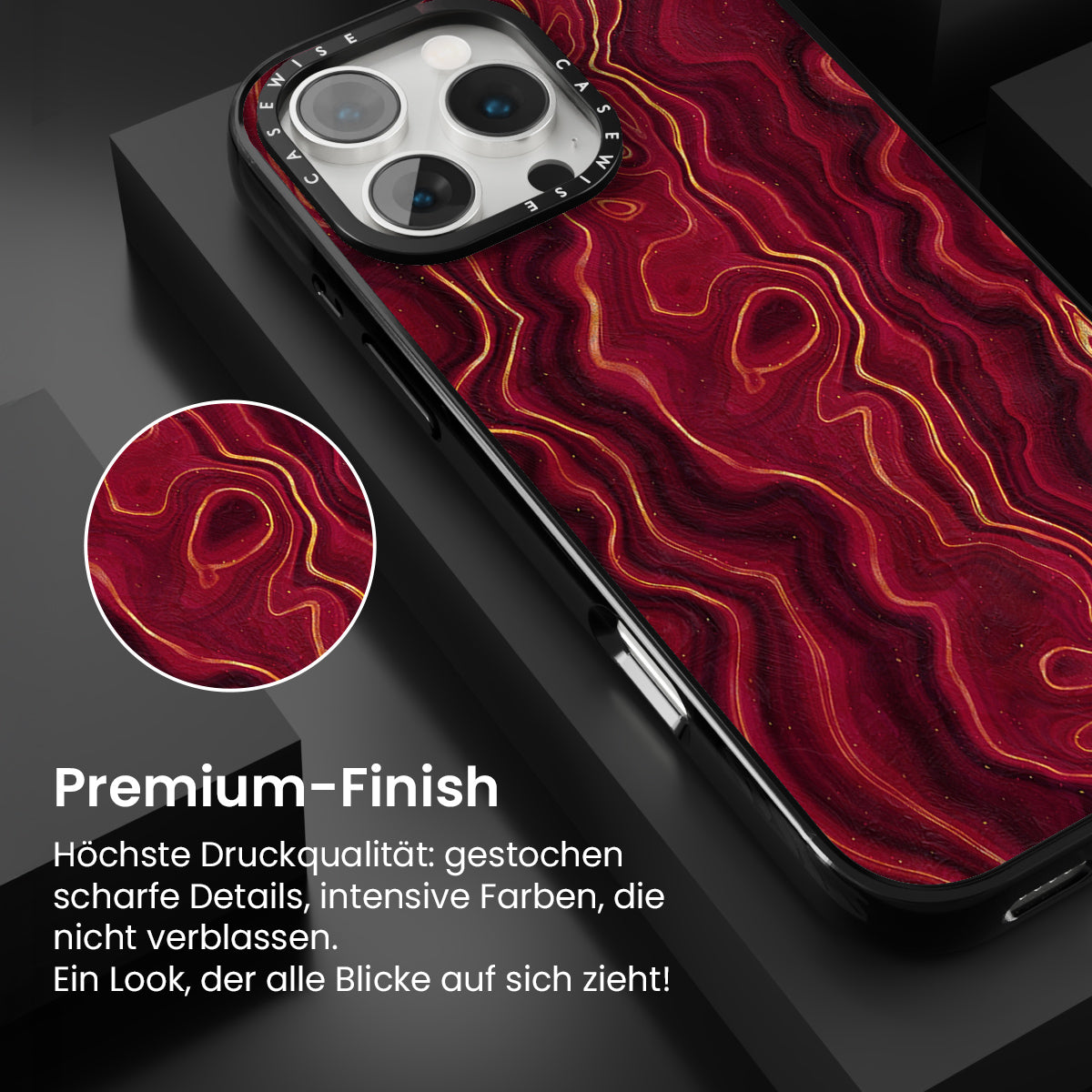 CASEWISE CASEWISE

Premium-Finish

Höchste Druckqualität: gestochen scharfe Details, intensive Farben, die nicht verblassen.
Ein Look, der alle Blicke auf sich zieht!