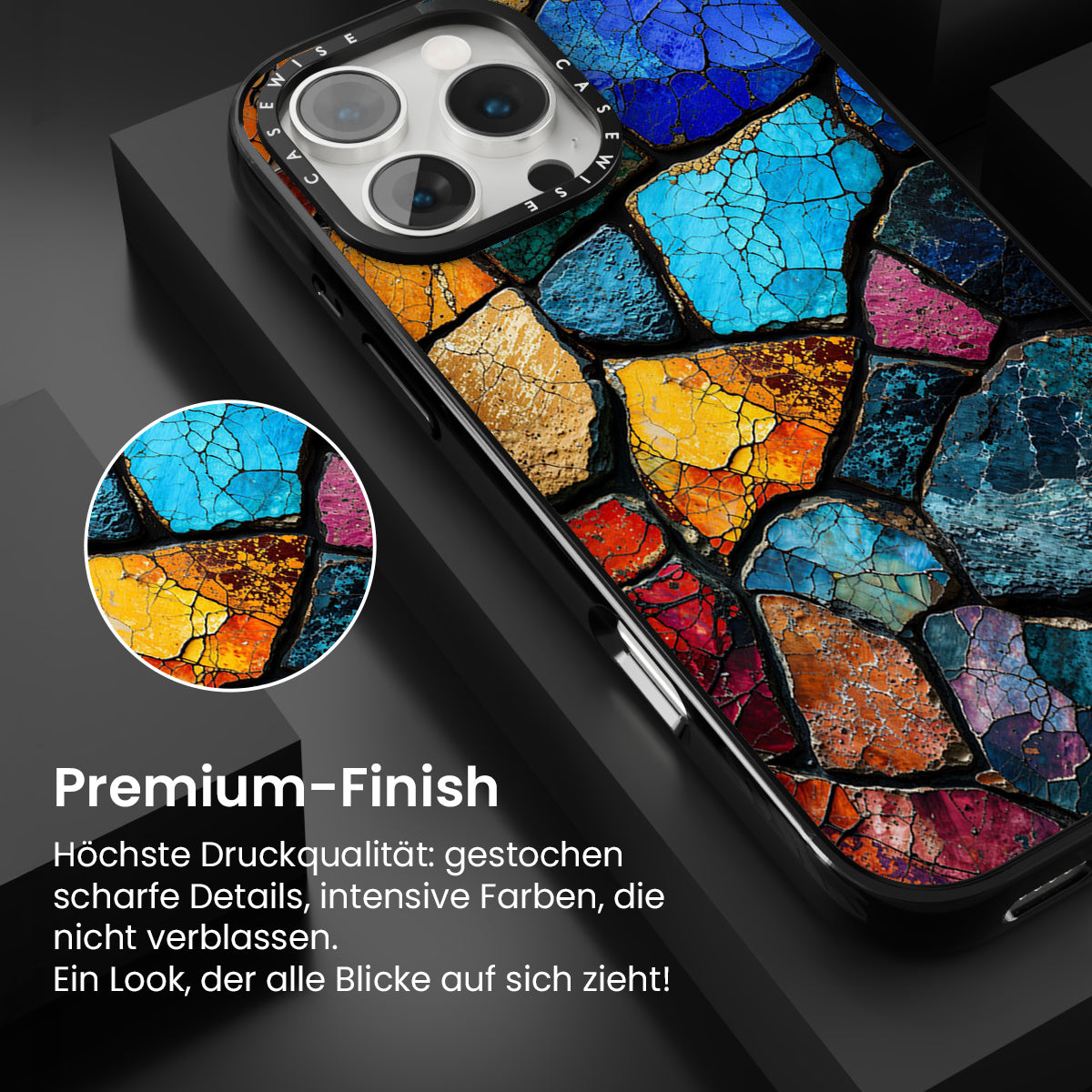 CASEWISE CASEWISE

Premium-Finish

Höchste Druckqualität: gestochen scharfe Details, intensive Farben, die nicht verblassen.
Ein Look, der alle Blicke auf sich zieht!