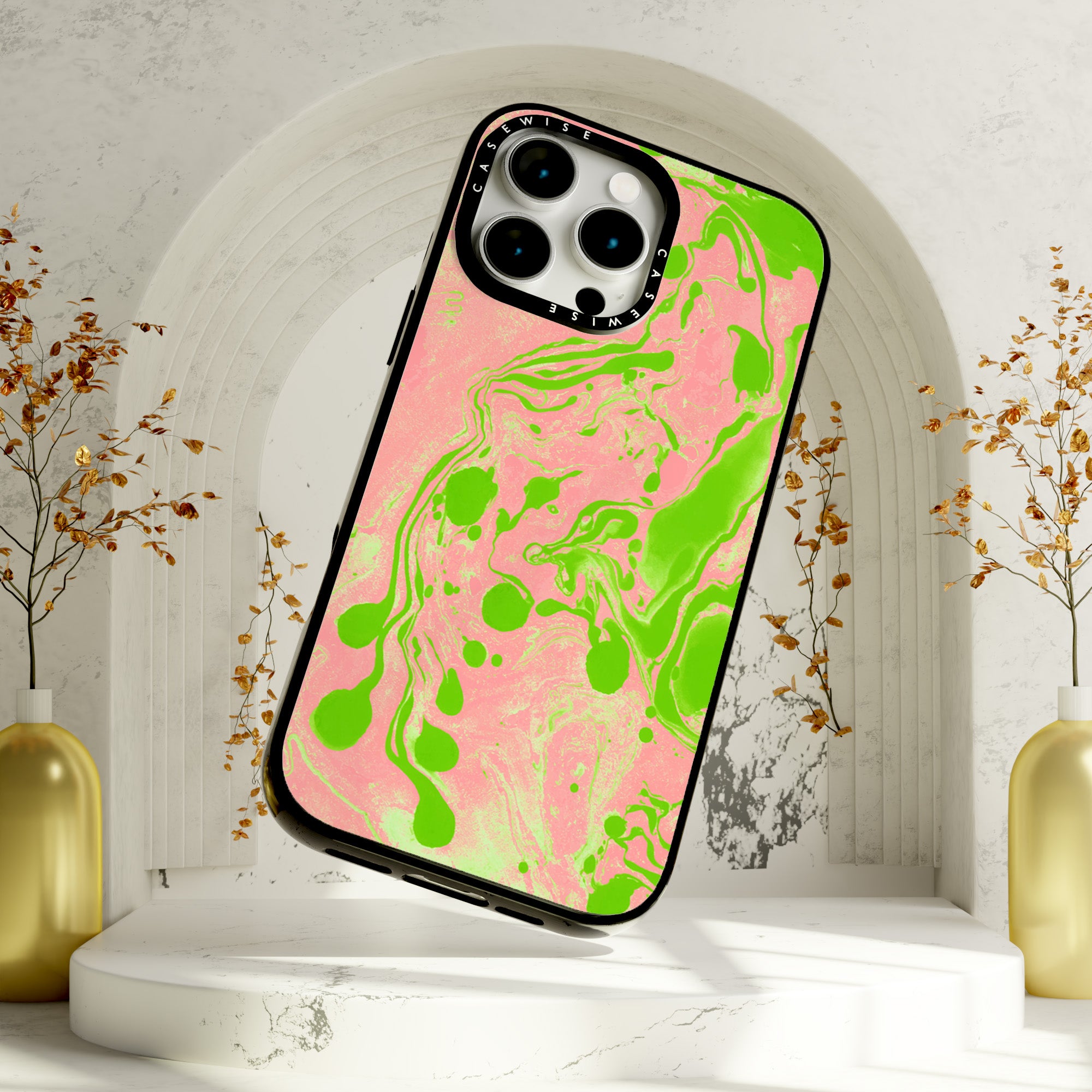 CASEWISE
CASEWISE