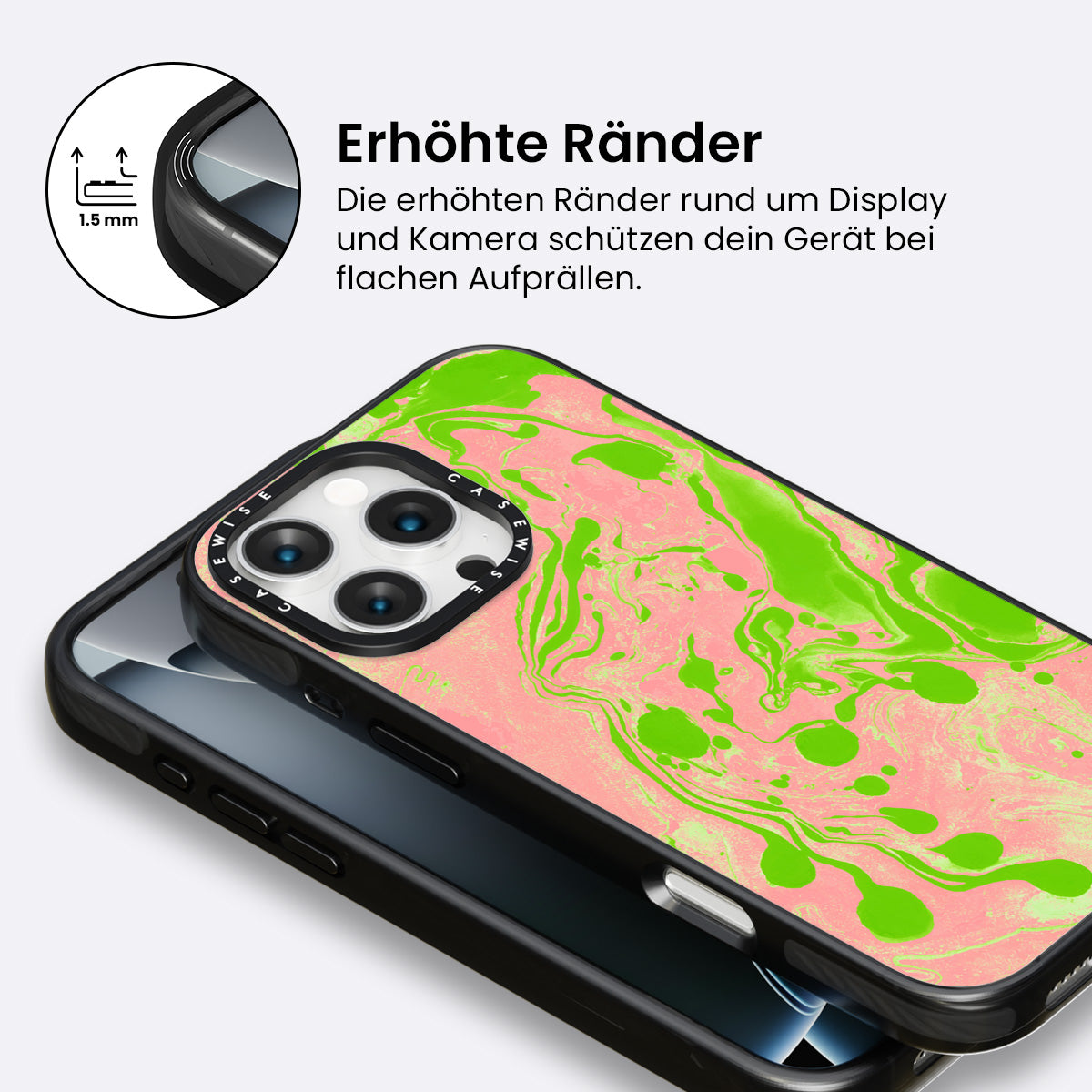 1.5 mm

Erhöhte Ränder

Die erhöhten Ränder rund um Display und Kamera schützen dein Gerät bei flachen Aufprällen.

CASEWISE CASEWISE