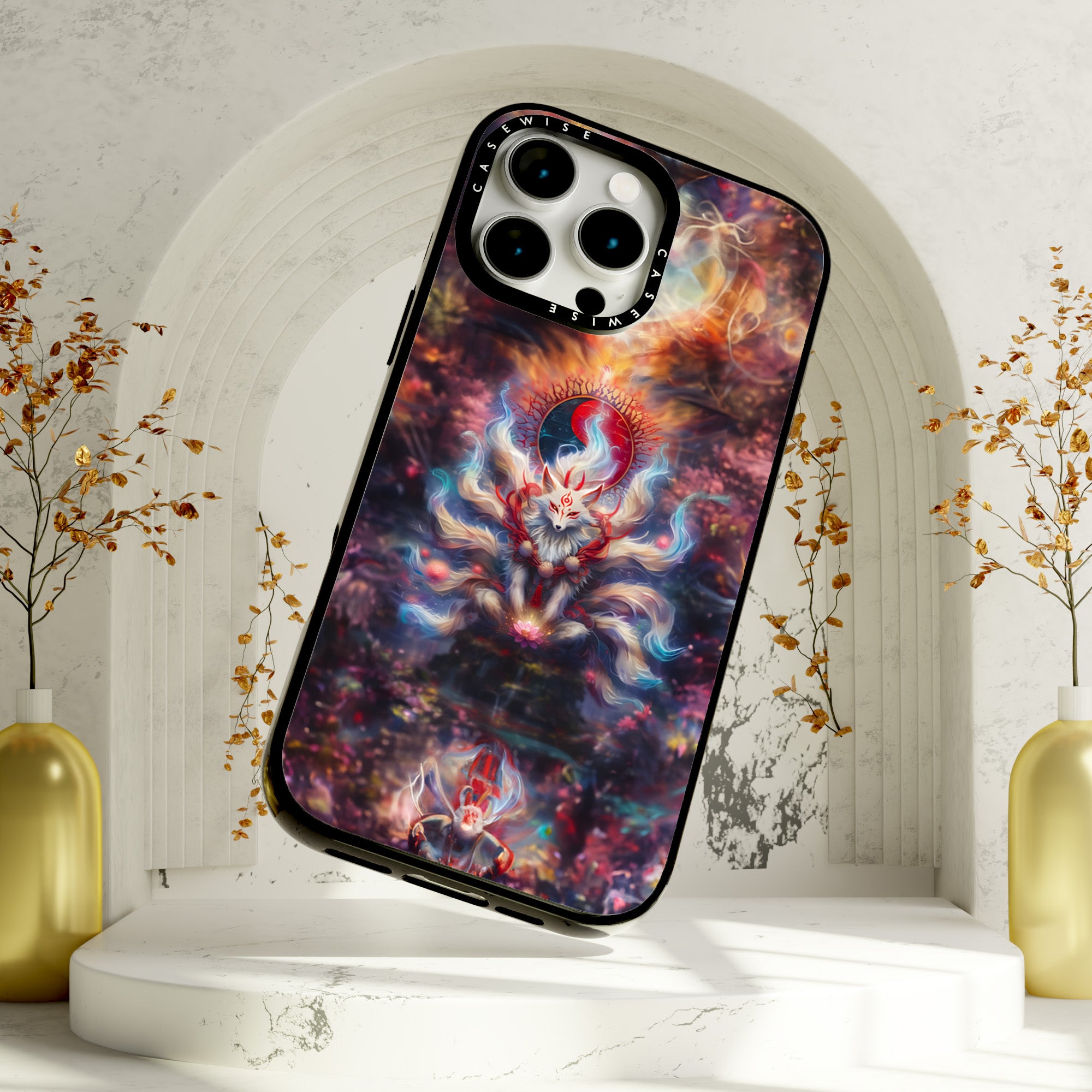 CASEWISE
CASEWISE