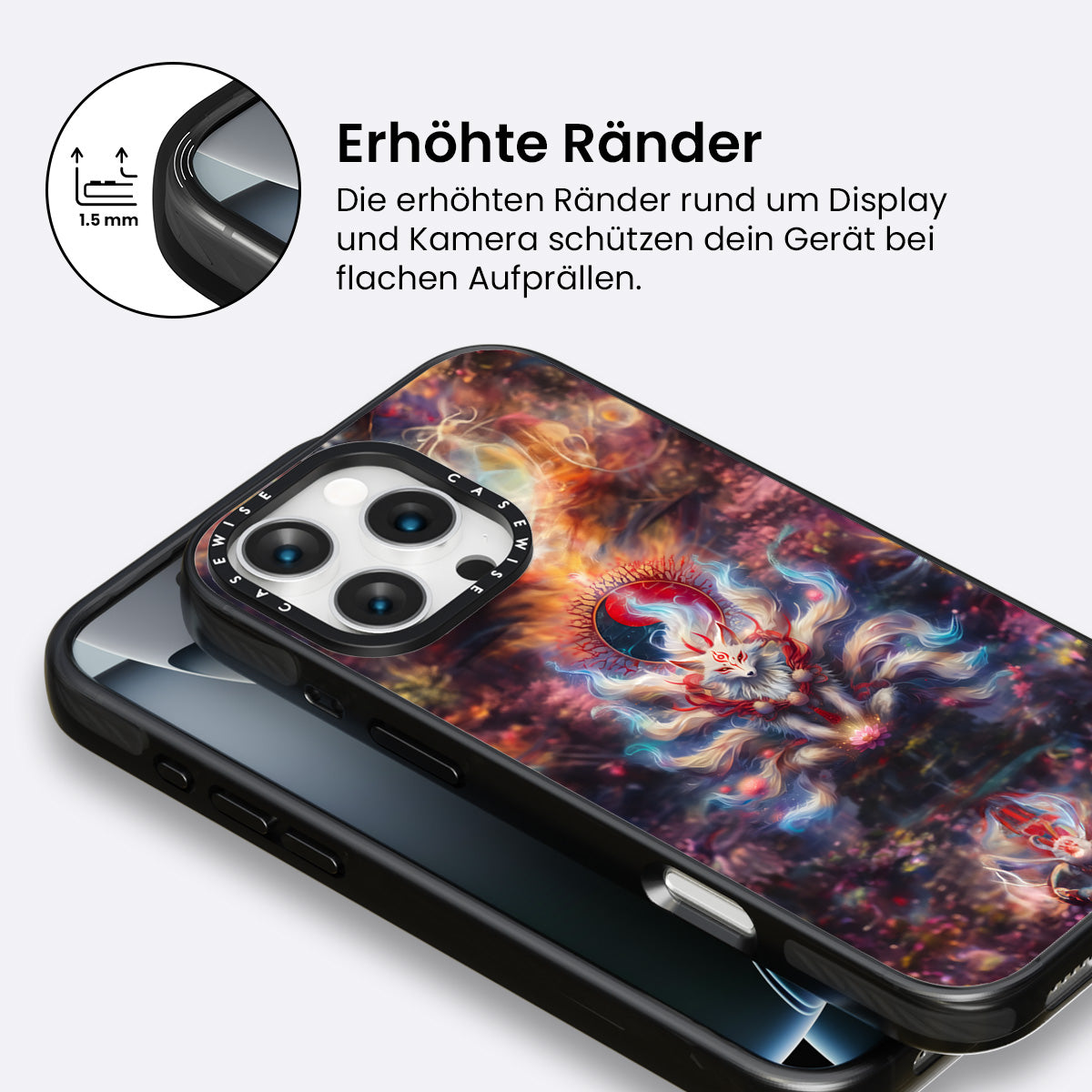 1.5 mm

Erhöhte Ränder

Die erhöhten Ränder rund um Display und Kamera schützen dein Gerät bei flachen Aufprällen.

CASEWISE CASEWISE