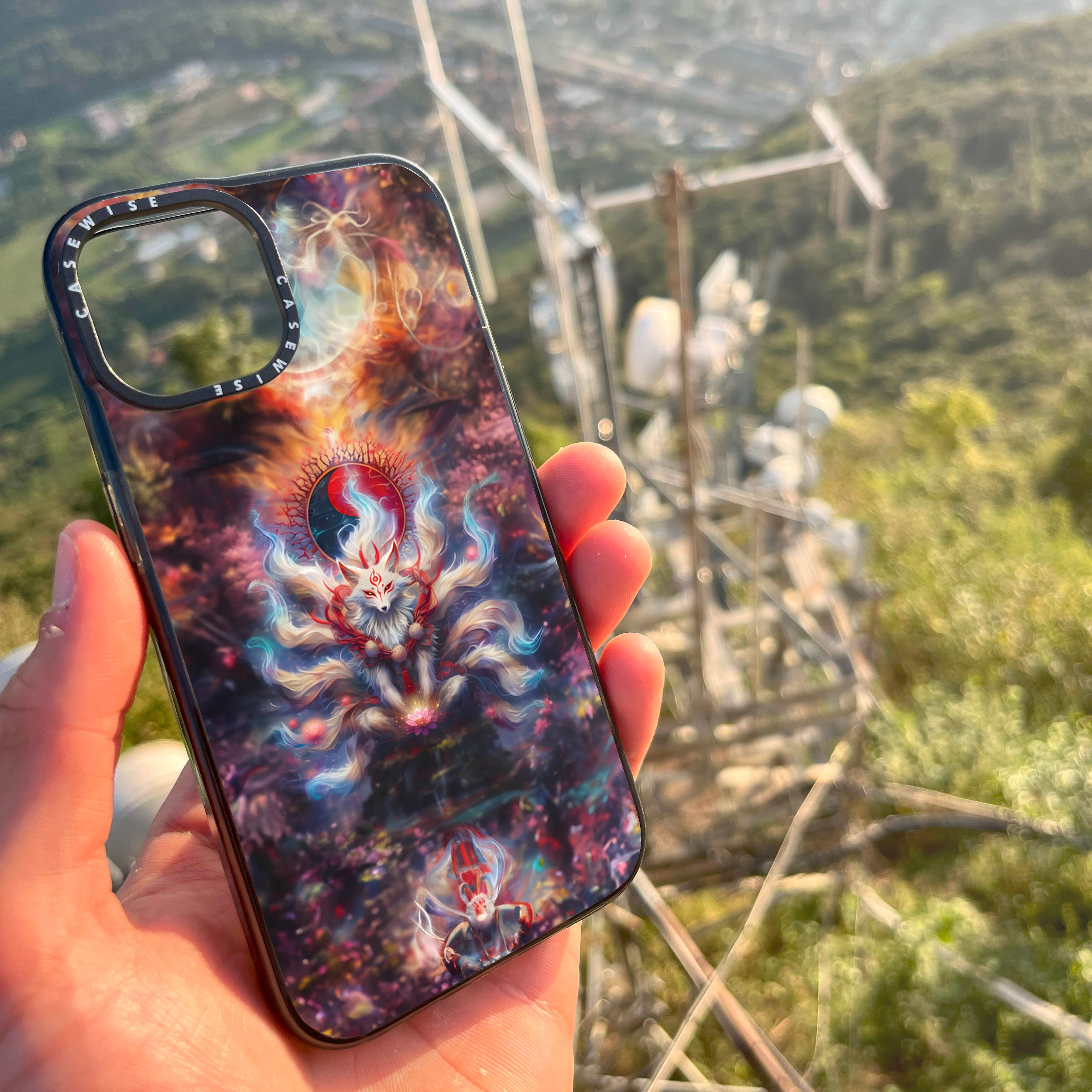 CASEWISE CASEWISE