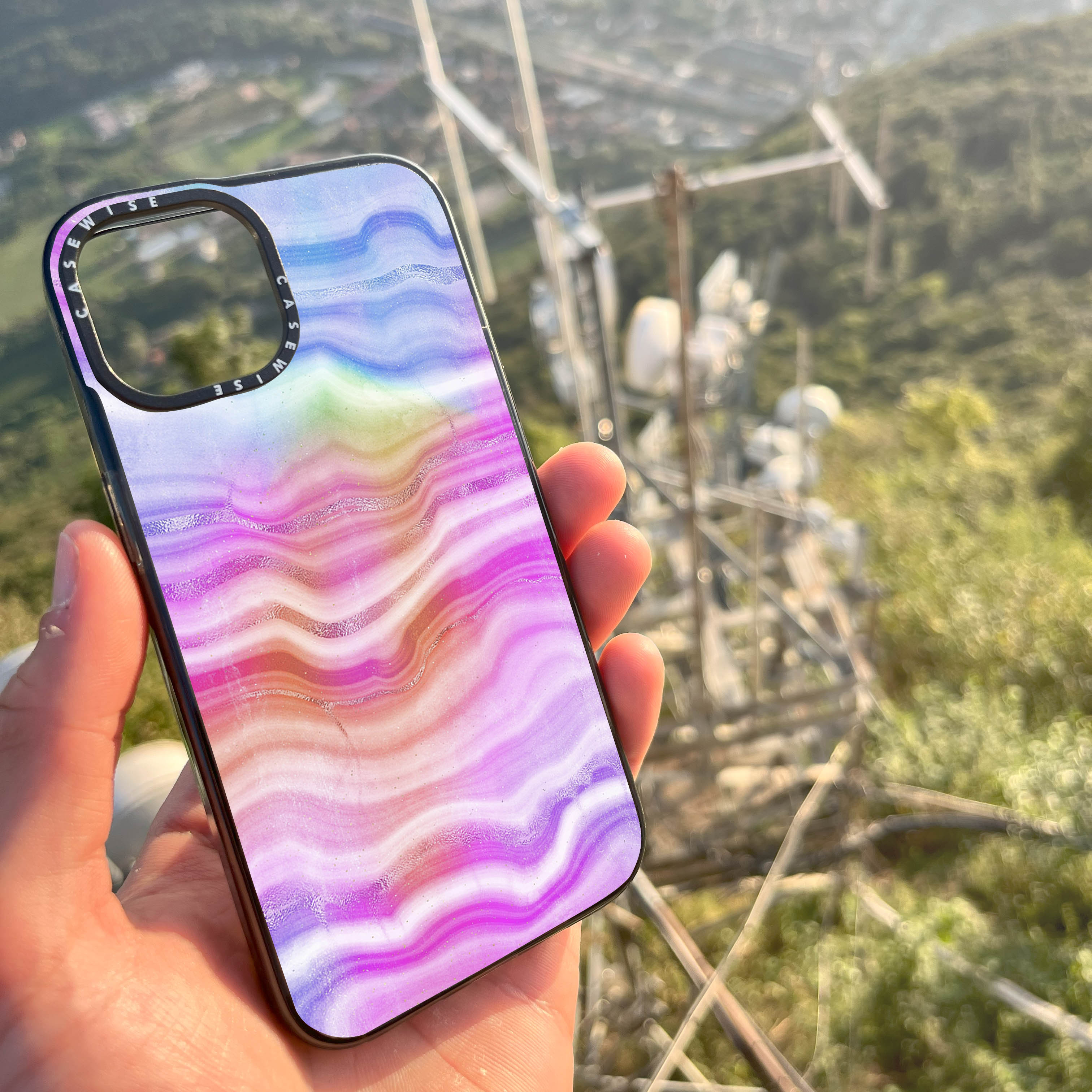 CASEWISE CASEWISE