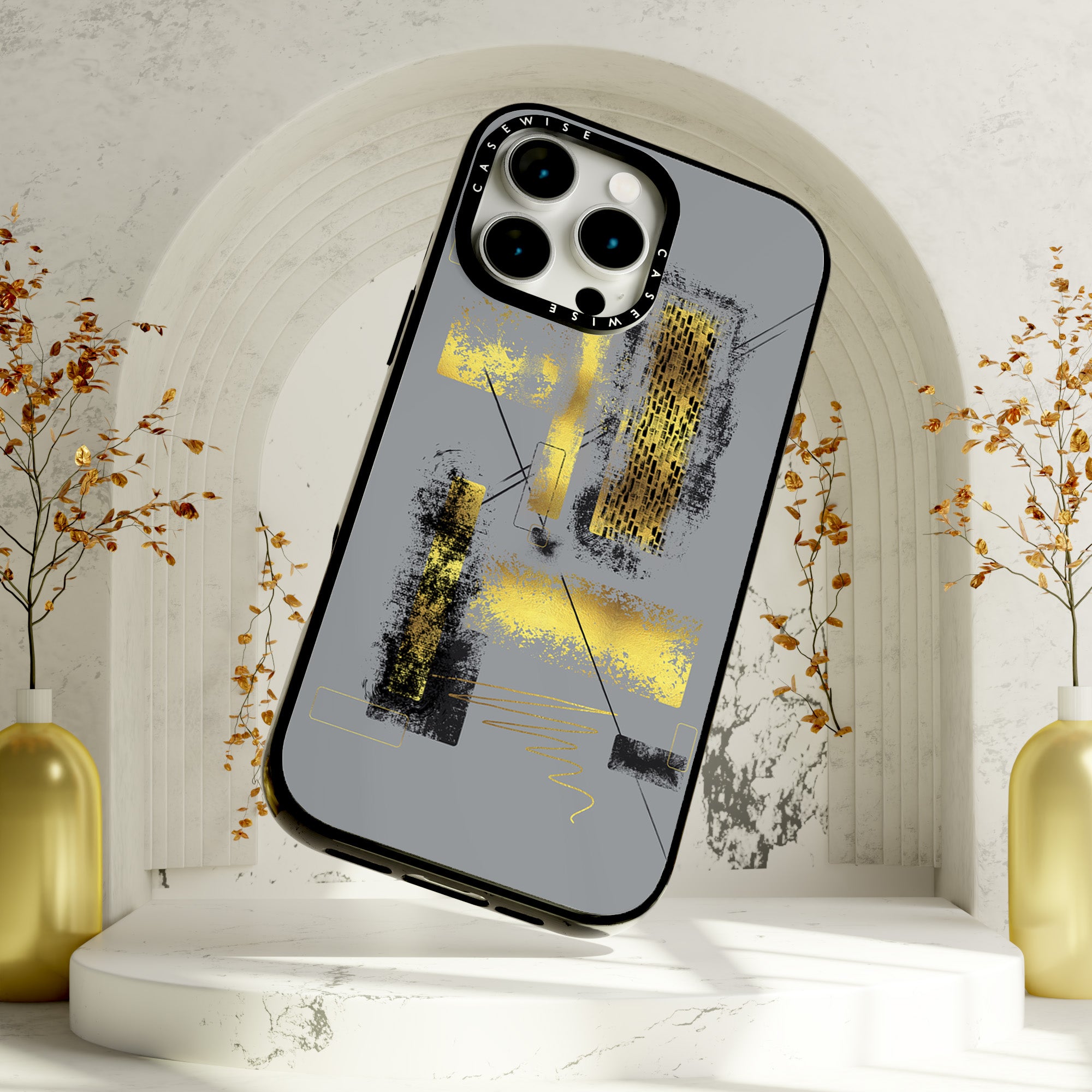 CASEWISE
CASEWISE