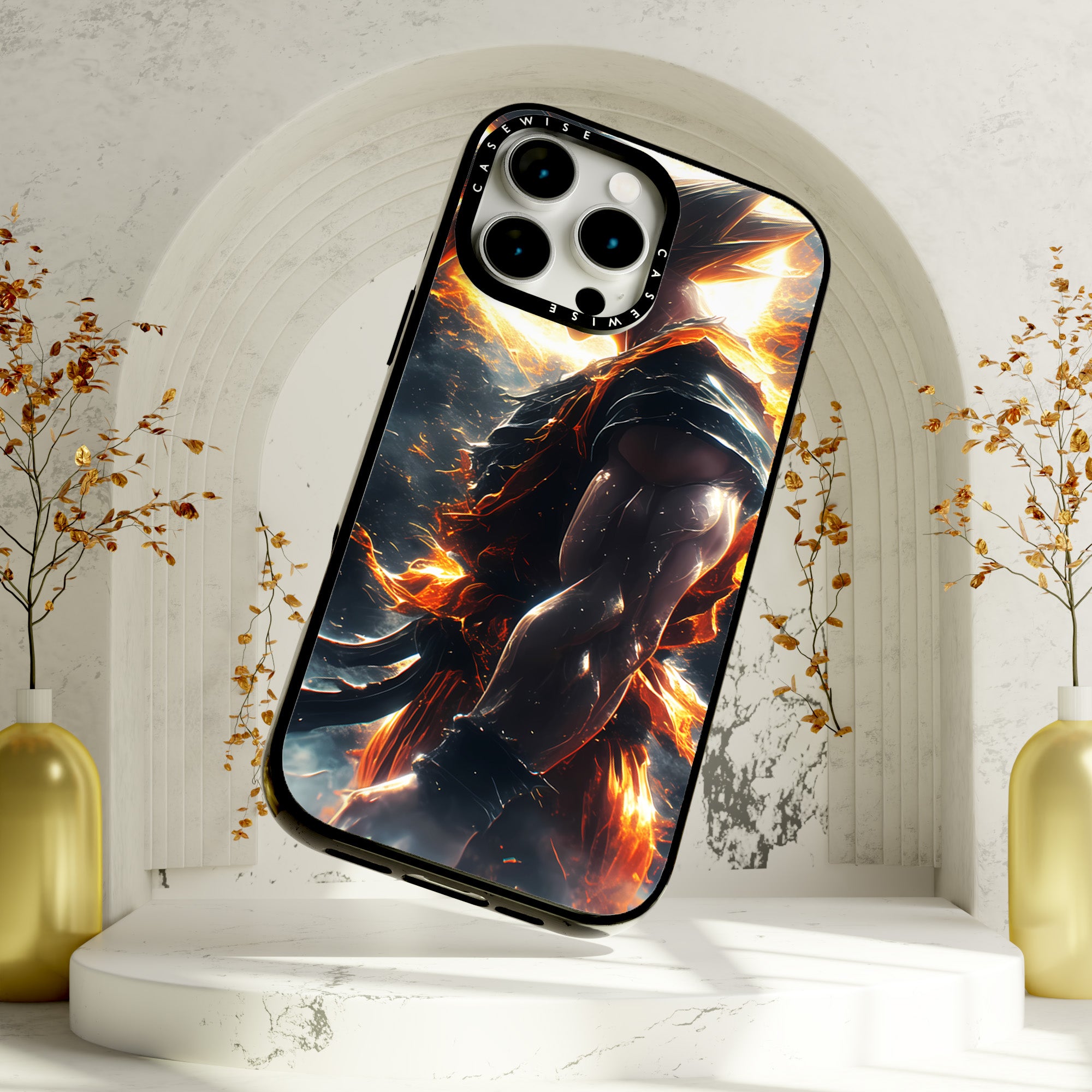 CASEWISE
CASEWISE