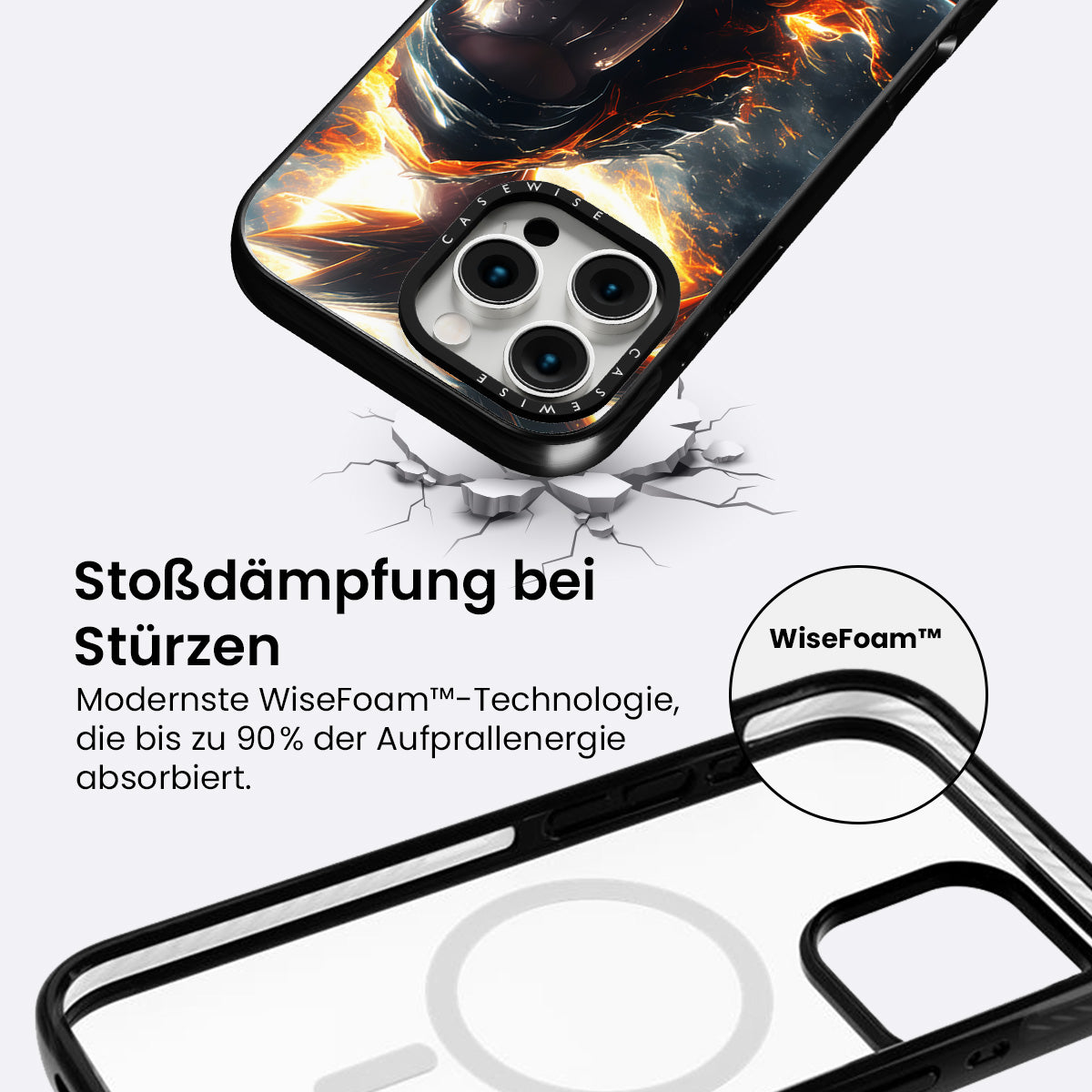 CASEWISE

CASEWISE

Stoßdämpfung bei Stürzen

Modernste WiseFoam™-Technologie, die bis zu 90% der Aufprallenergie absorbiert.

WiseFoam™