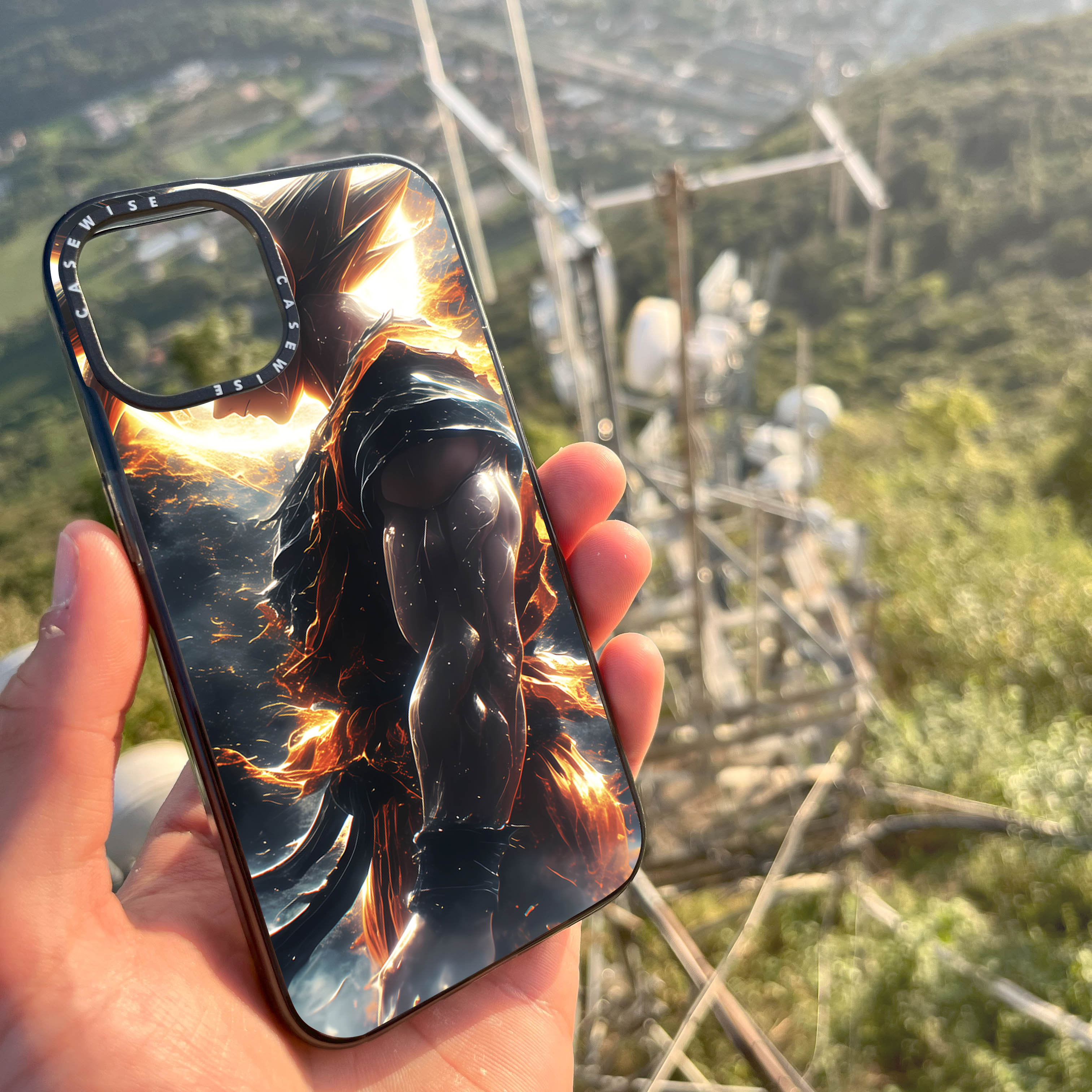 CASEWISE CASEWISE