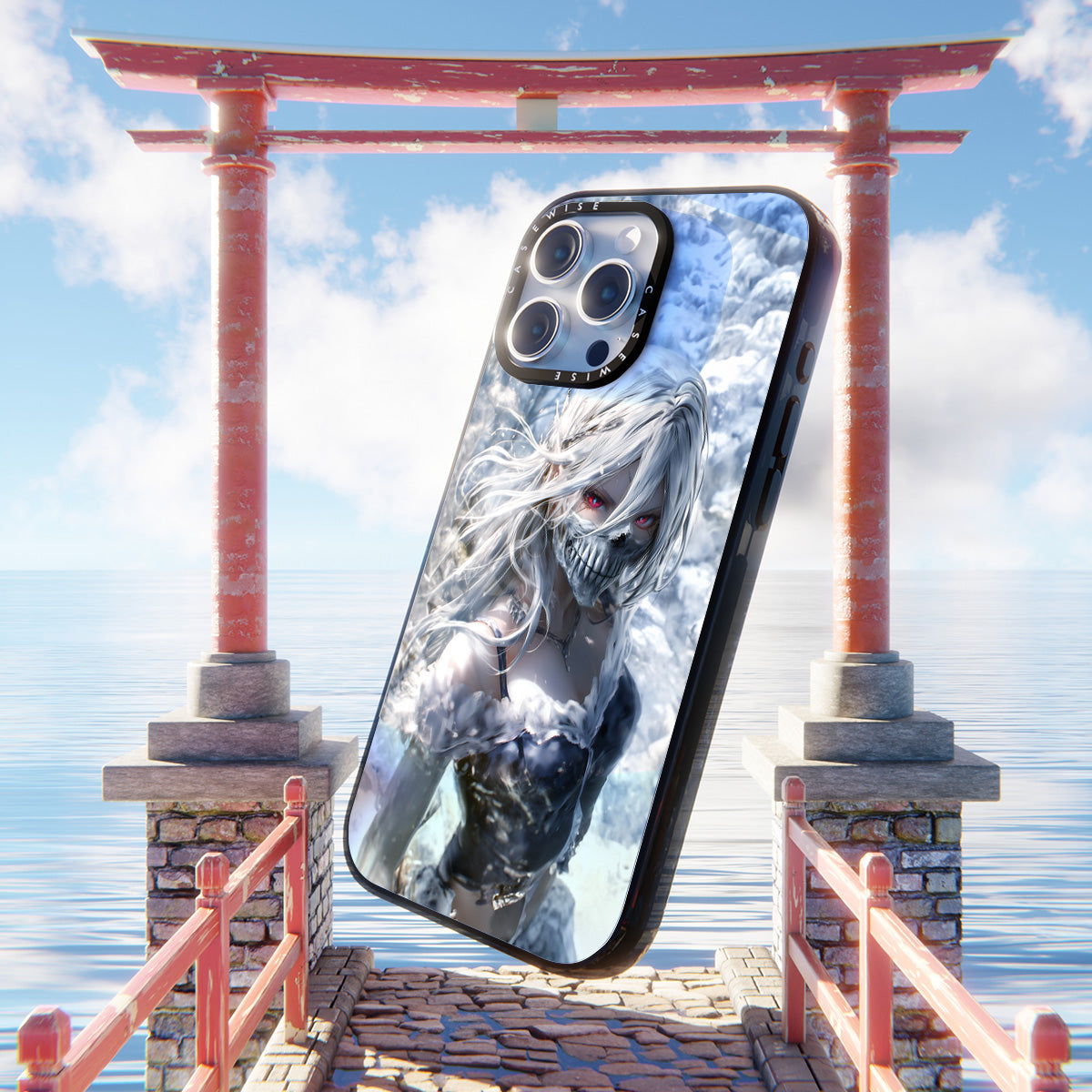 CASEWISE CASEWISE