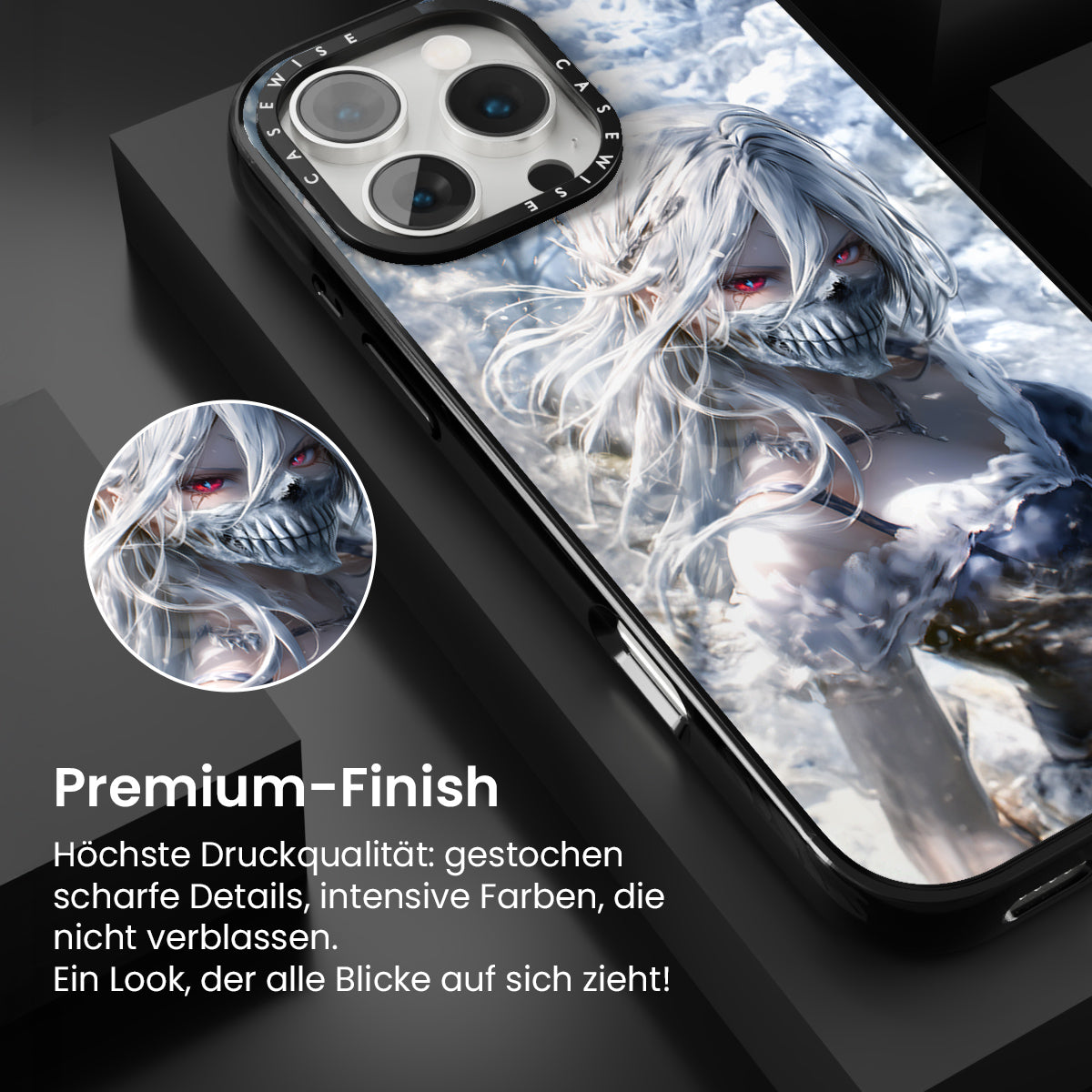 CASEWISE CASEWISE

Premium-Finish

Höchste Druckqualität: gestochen scharfe Details, intensive Farben, die nicht verblassen.
Ein Look, der alle Blicke auf sich zieht!