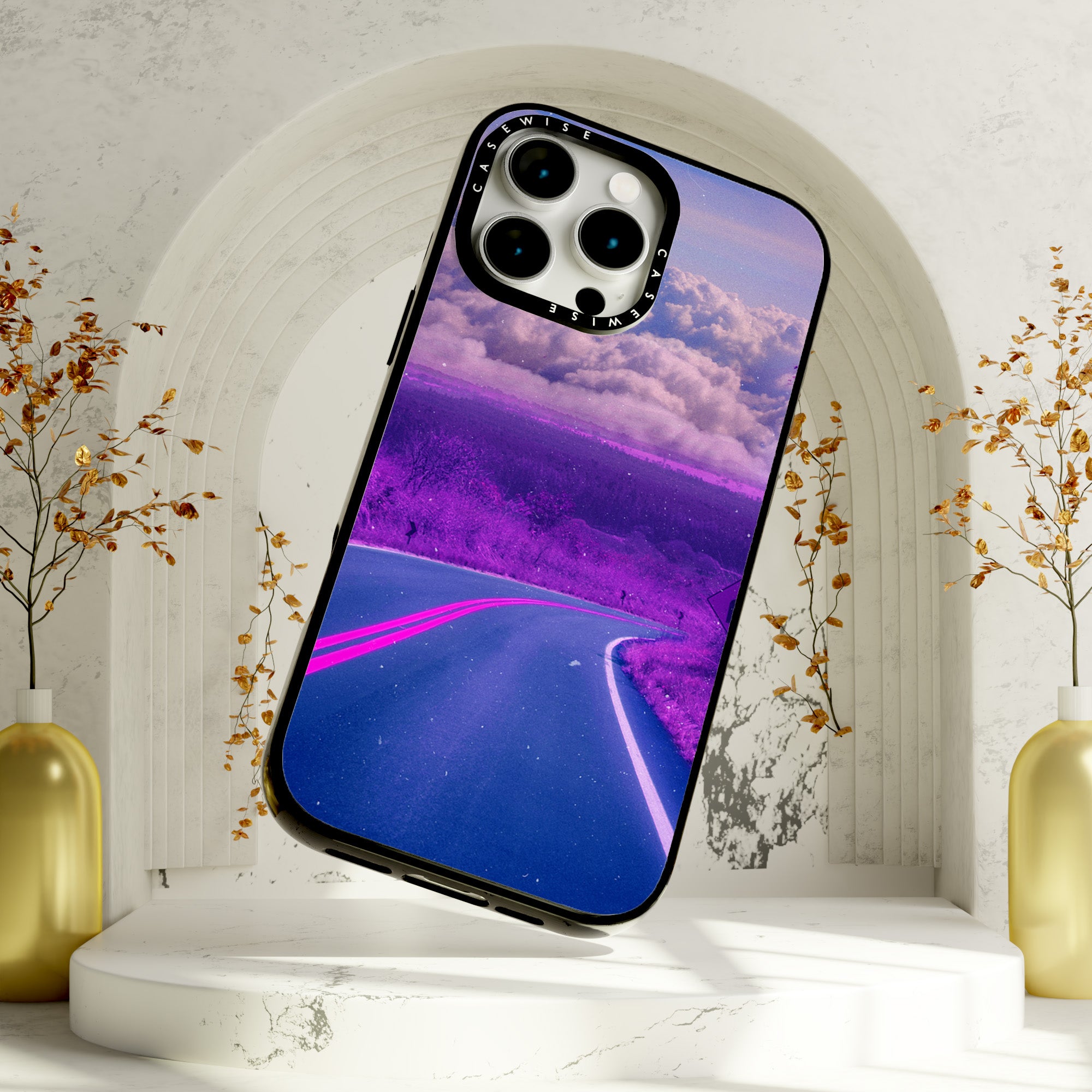 CASEWISE
CASEWISE