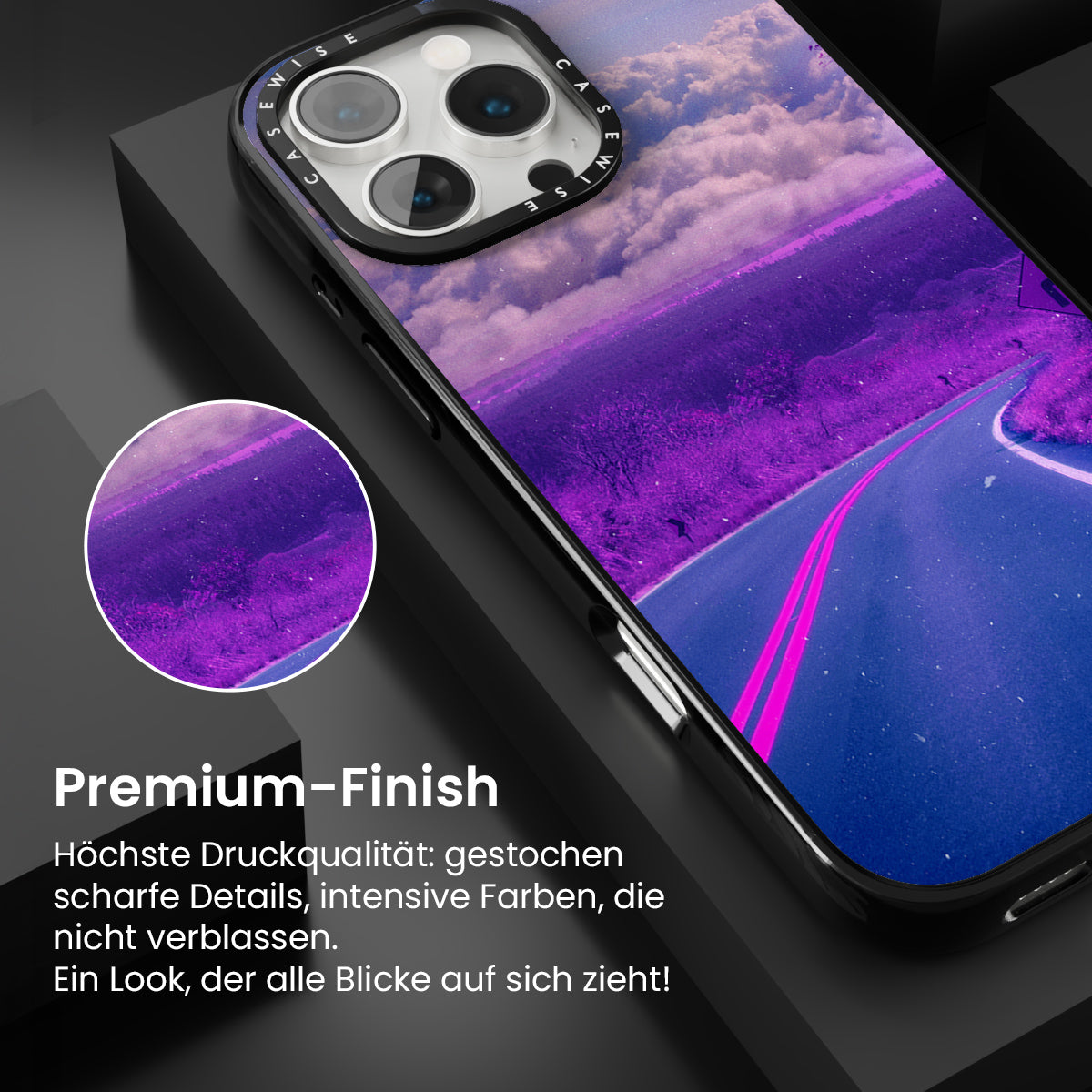 CASEWISE CASEWISE

Premium-Finish

Höchste Druckqualität: gestochen scharfe Details, intensive Farben, die nicht verblassen.
Ein Look, der alle Blicke auf sich zieht!