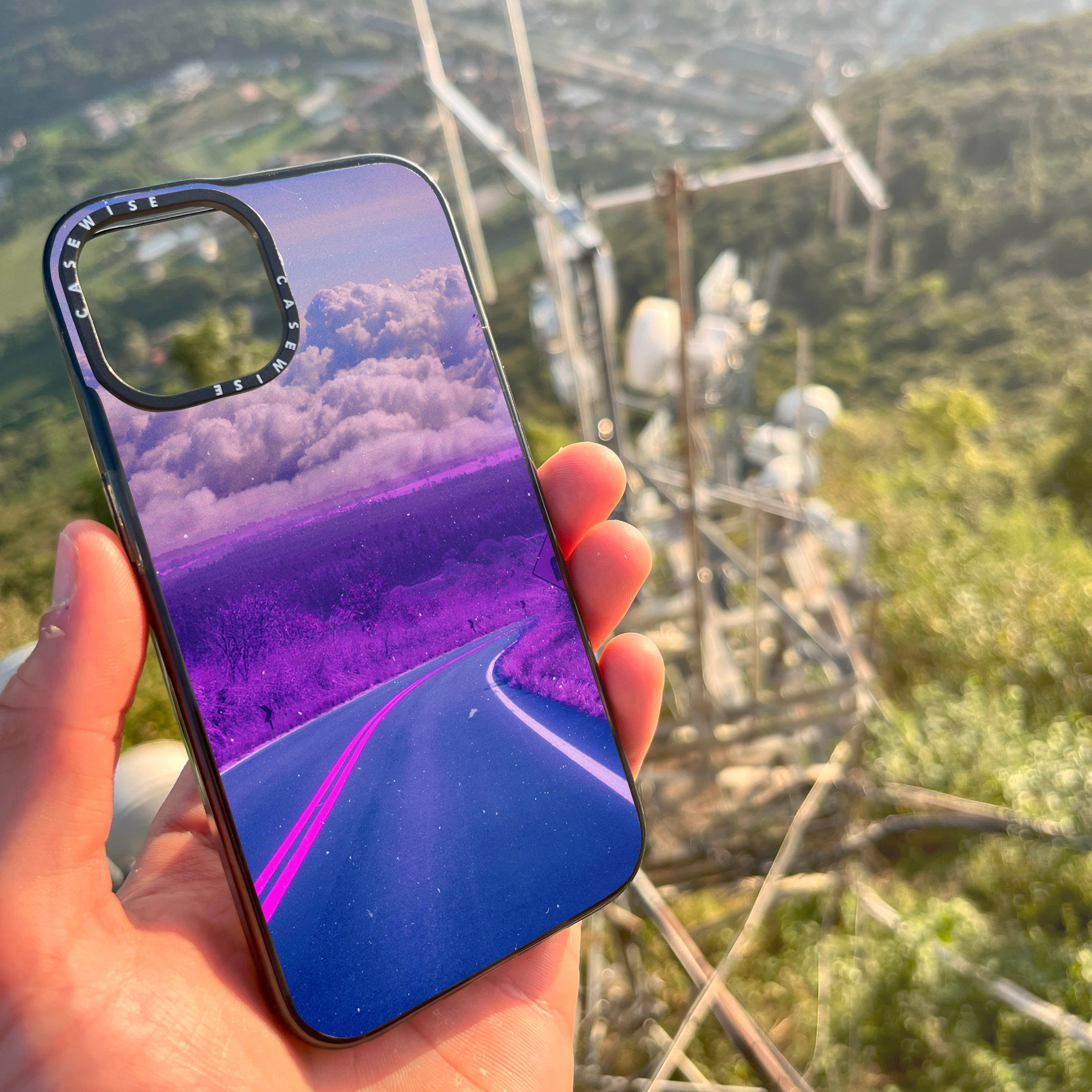 CASEWISE CASEWISE