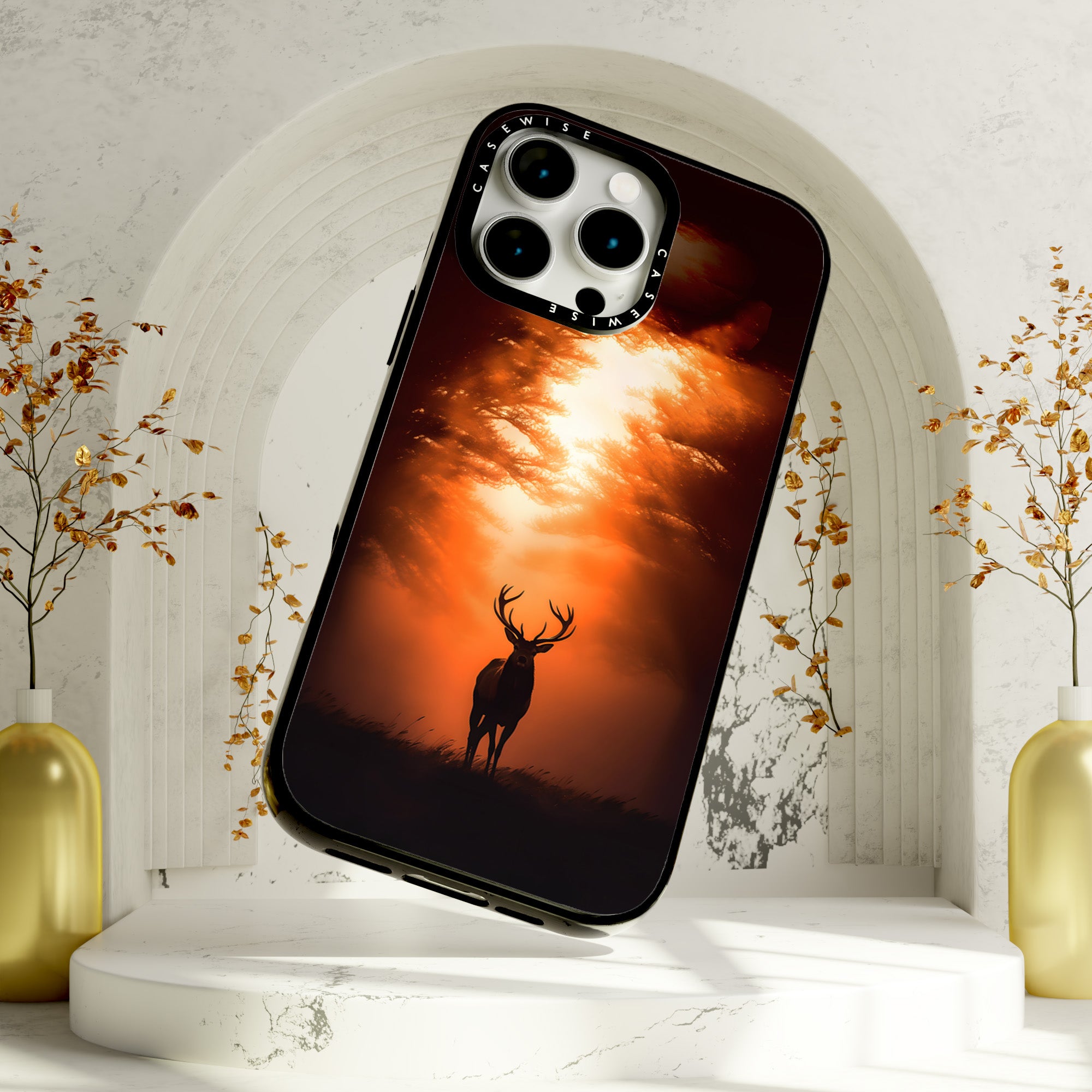 CASEWISE

CASEWISE