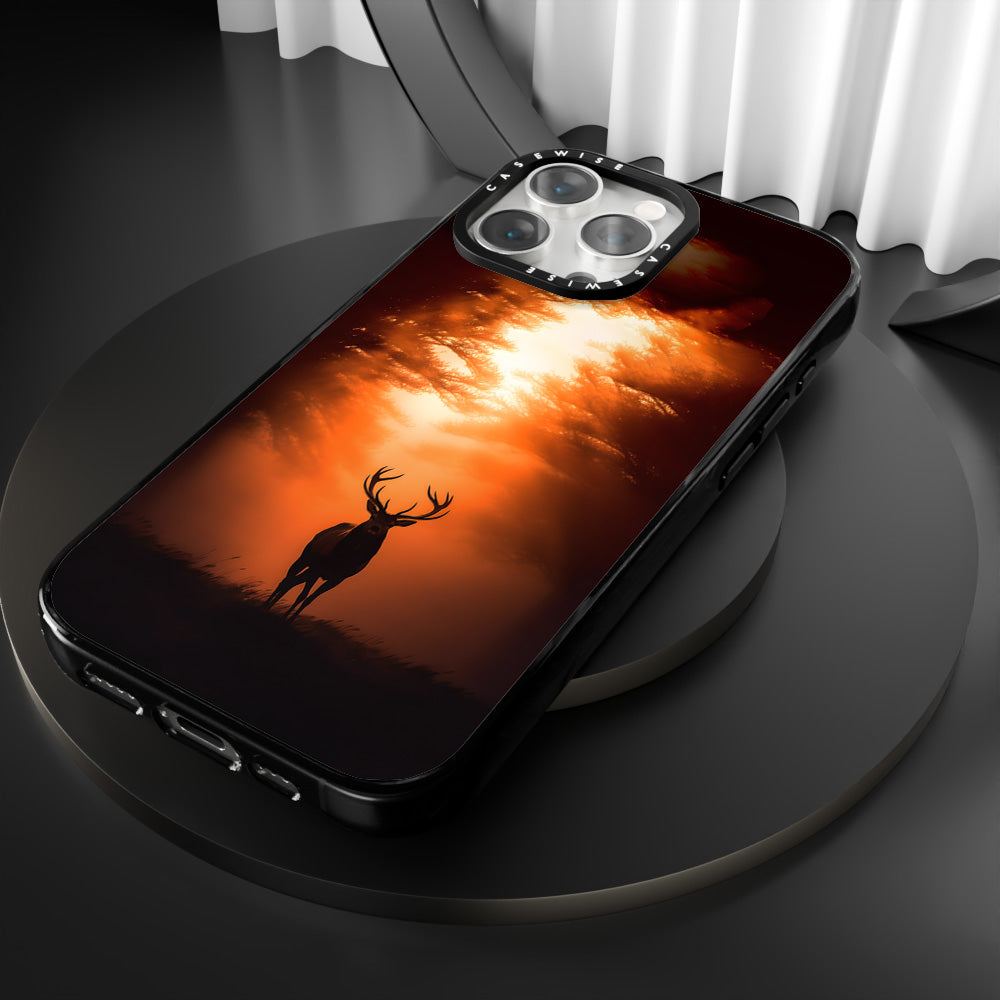 CASEWISE
CASEWISE