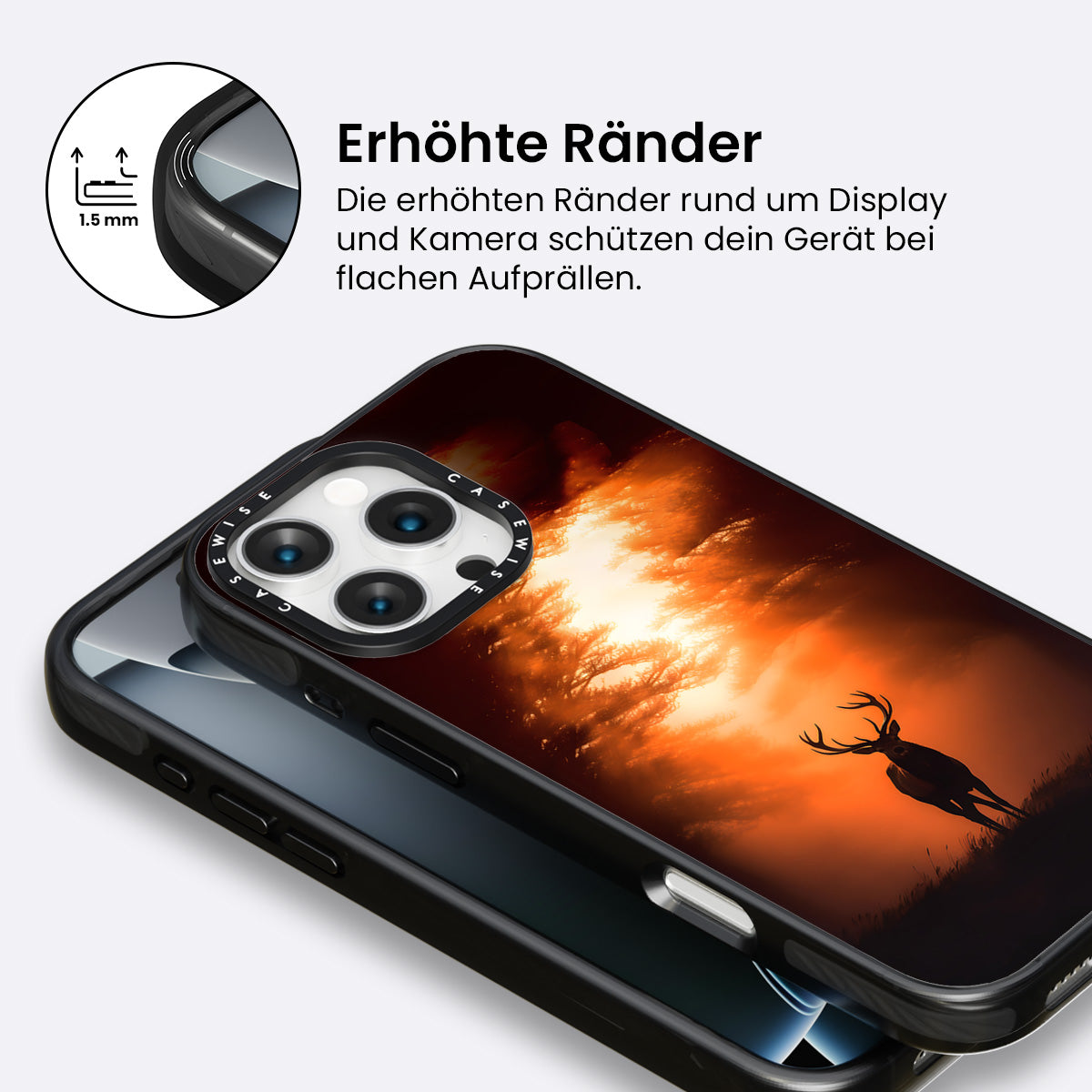 1.5 mm

Erhöhte Ränder

Die erhöhten Ränder rund um Display und Kamera schützen dein Gerät bei flachen Aufprällen.

CASEWISE CASEWISE