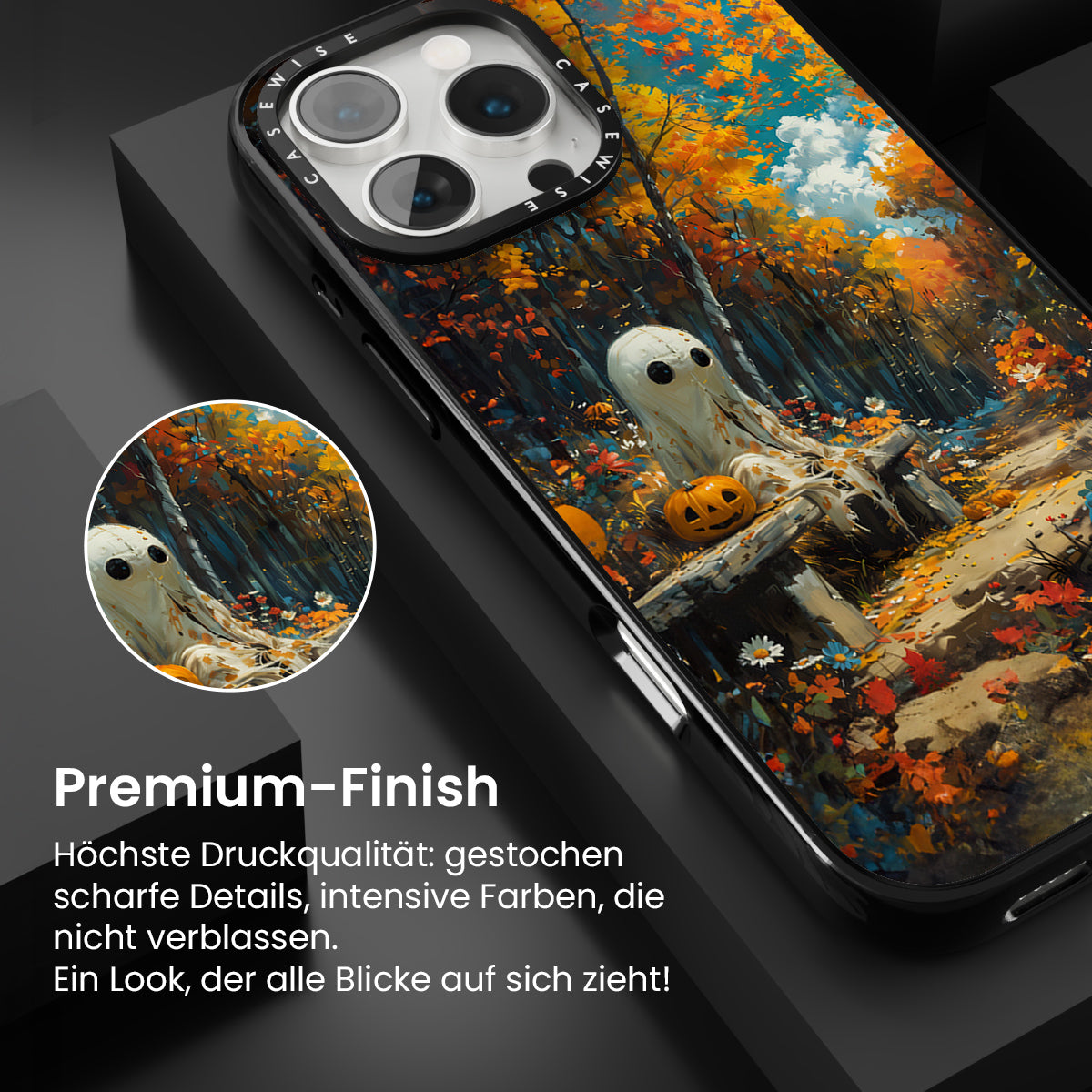 CASEWISE CASEWISE

Premium-Finish

Höchste Druckqualität: gestochen scharfe Details, intensive Farben, die nicht verblassen.
Ein Look, der alle Blicke auf sich zieht!