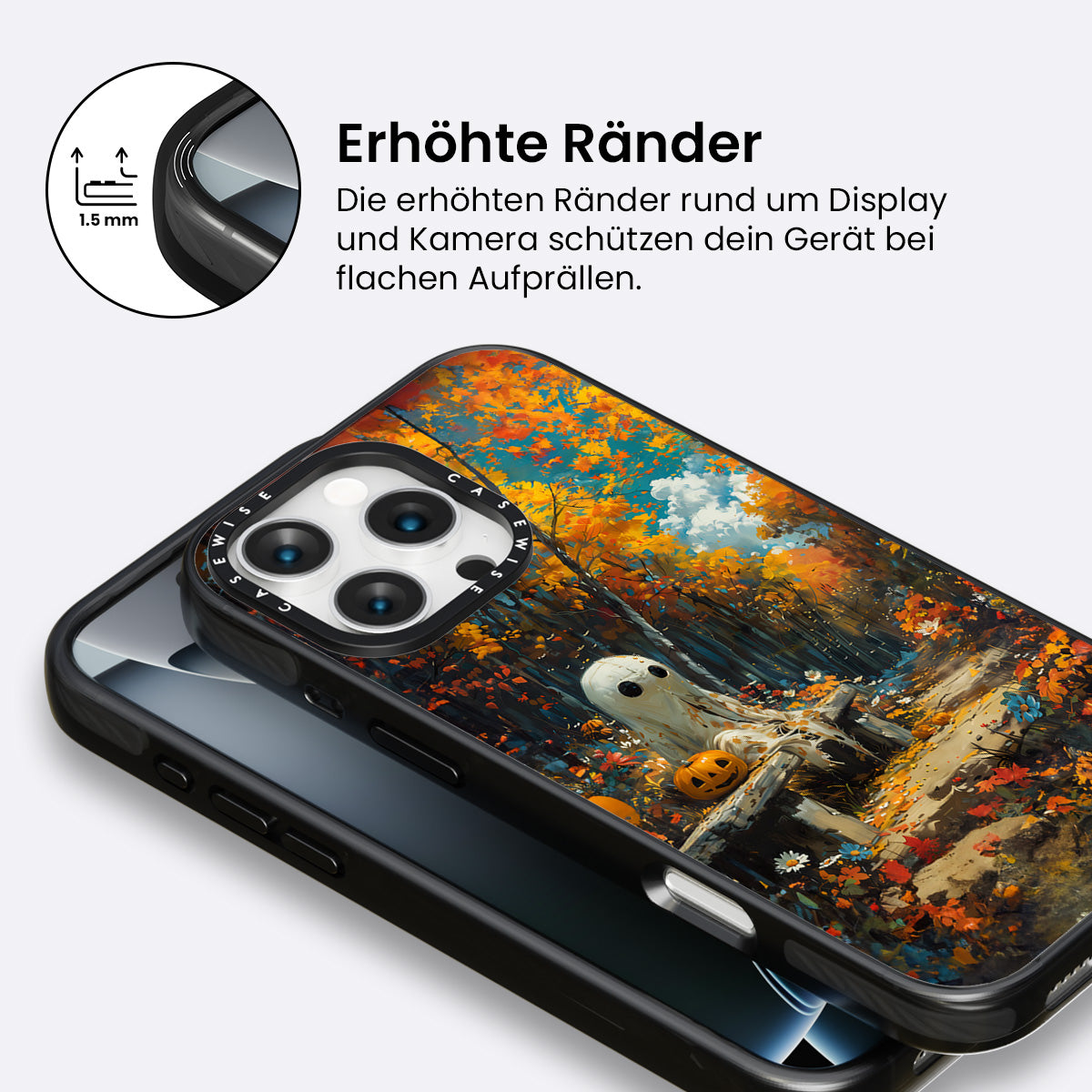 1.5 mm

Erhöhte Ränder

Die erhöhten Ränder rund um Display und Kamera schützen dein Gerät bei flachen Aufprällen.

CASEWISE CASEWISE