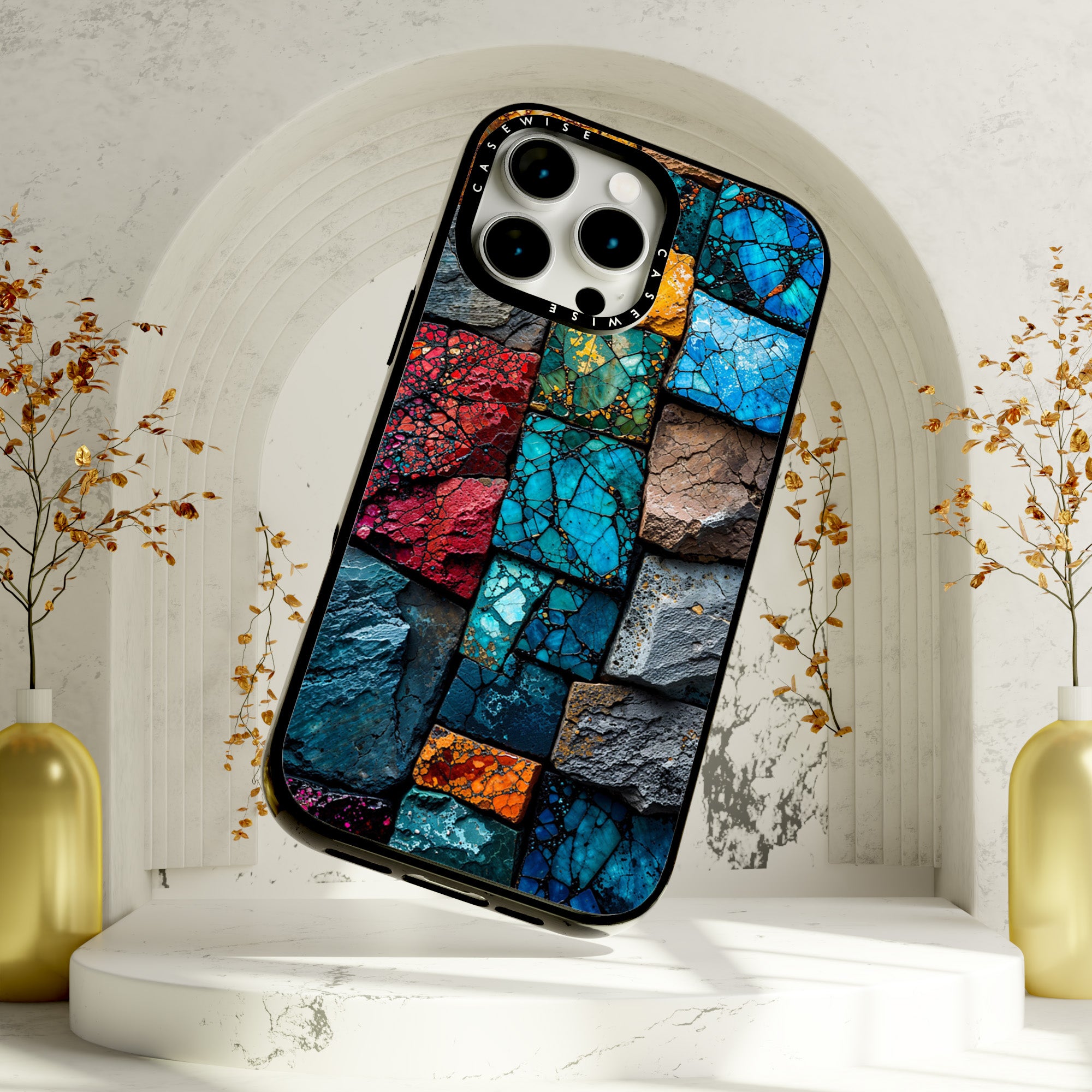 CASEWISE CASEWISE