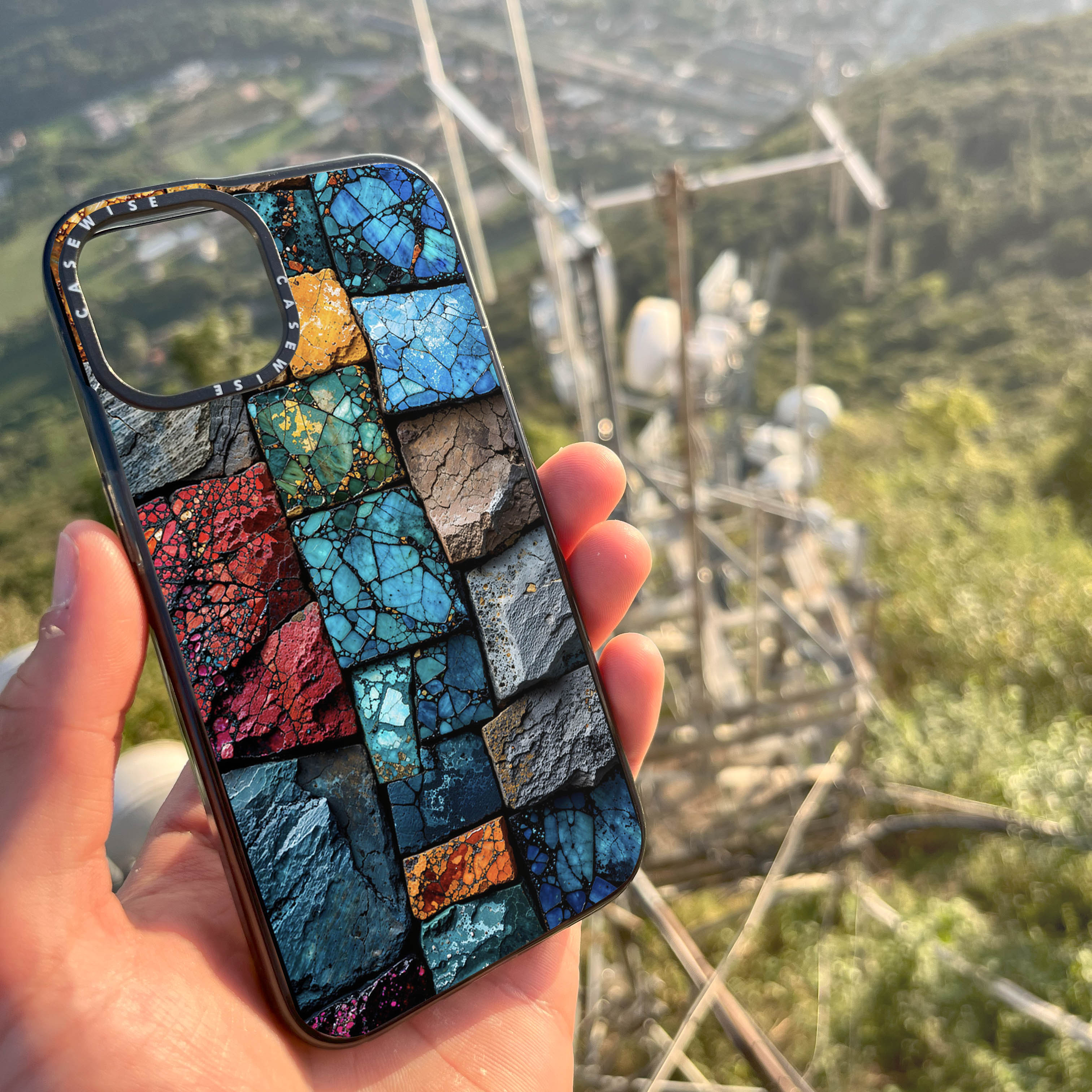 CASEWISE CASEWISE