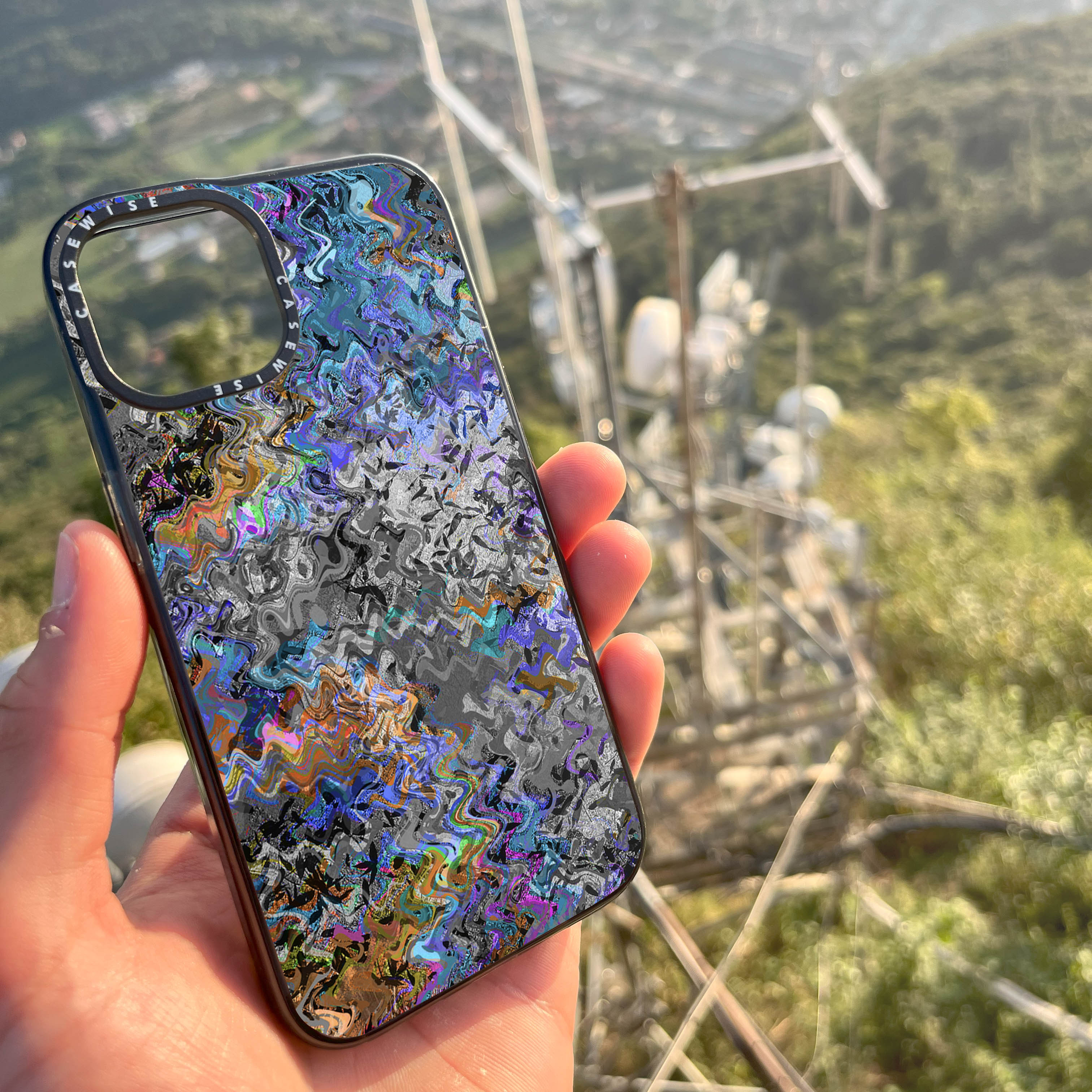 CASEWISE CASEWISE