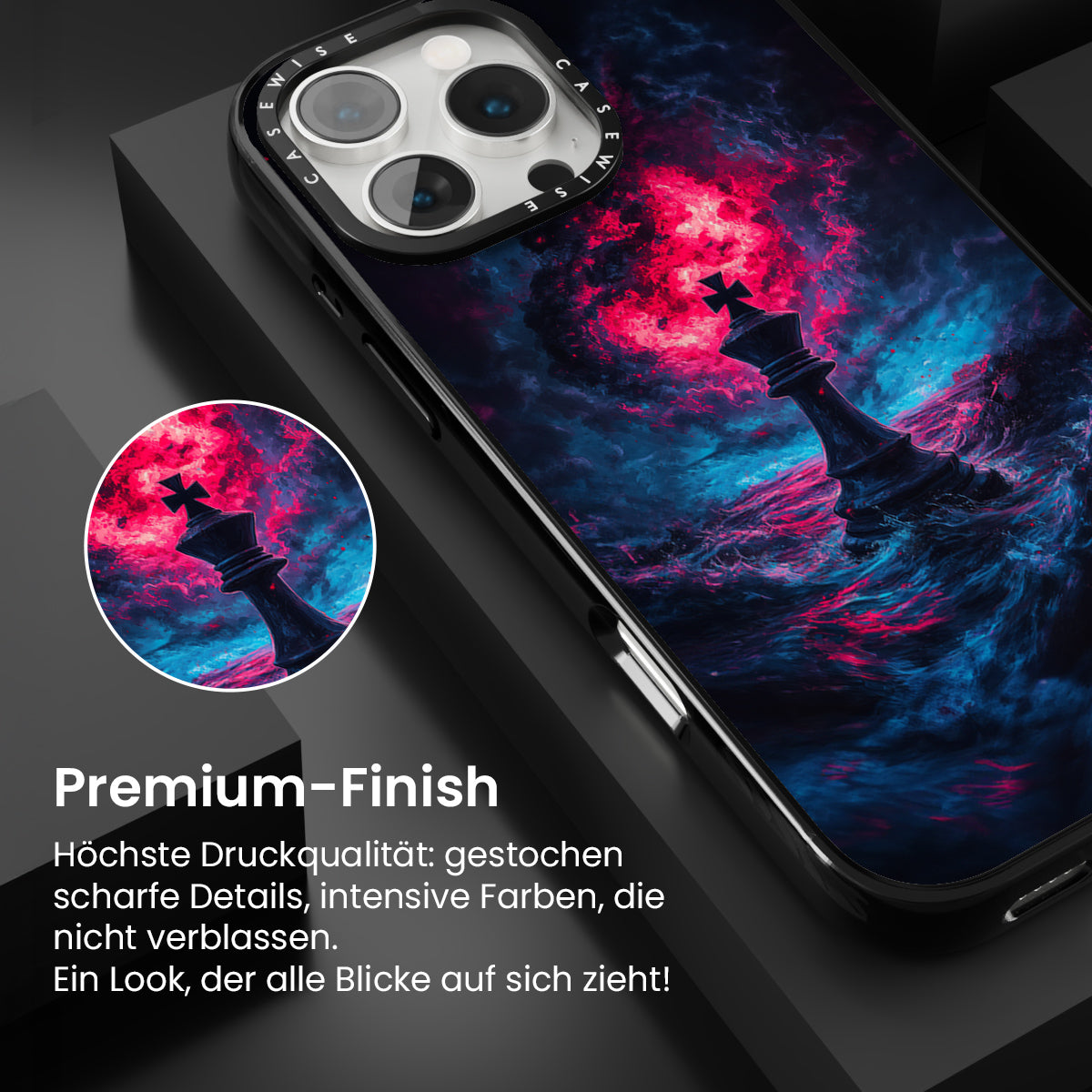 CASEWISE CASEWISE

Premium-Finish

Höchste Druckqualität: gestochen scharfe Details, intensive Farben, die nicht verblassen.
Ein Look, der alle Blicke auf sich zieht!